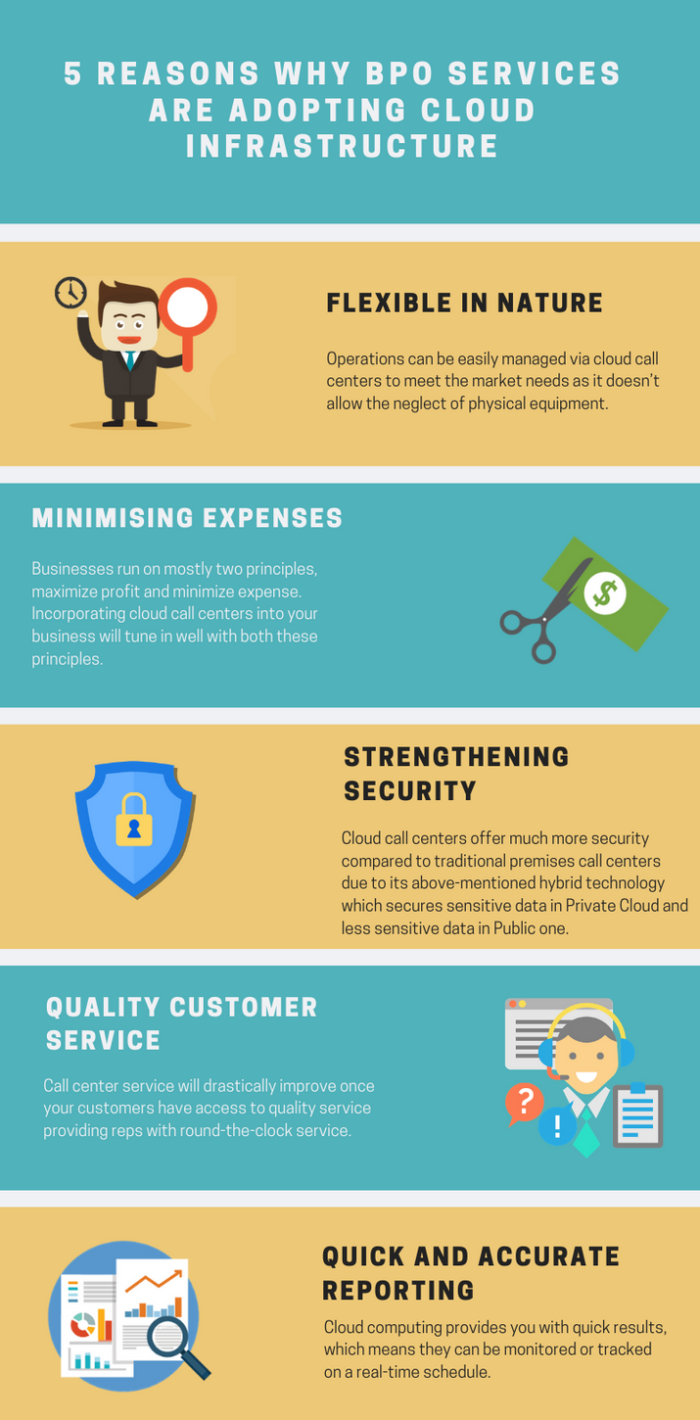 5 REASONS WHY BPO SERVICES ARE ADOPTING CLOUD INFRASTRUCTURE

FLEXIBLE IN NATURE

Operations can be easily managed via cloud call centers to meet the market needs as it doesn't allow the neglect of physical equipment.

MINIMISING EXPENSES

Businesses run on mostly two principles, maximize profit and minimize expense. Incorporating cloud call centers into your business will tune in well with both these principles.

$

STRENGTHENING SECURITY

Cloud call centers offer much more security compared to traditional premises call centers due to its above-mentioned hybrid technology which secures sensitive data in Private Cloud and less sensitive data in Public one.

QUALITY CUSTOMER SERVICE

Call center service will drastically improve once your customers have access to quality service providing reps with round-the-clock service.

?

!

QUICK AND ACCURATE REPORTING

Cloud computing provides you with quick results, which means they can be monitored or tracked on a real-time schedule.