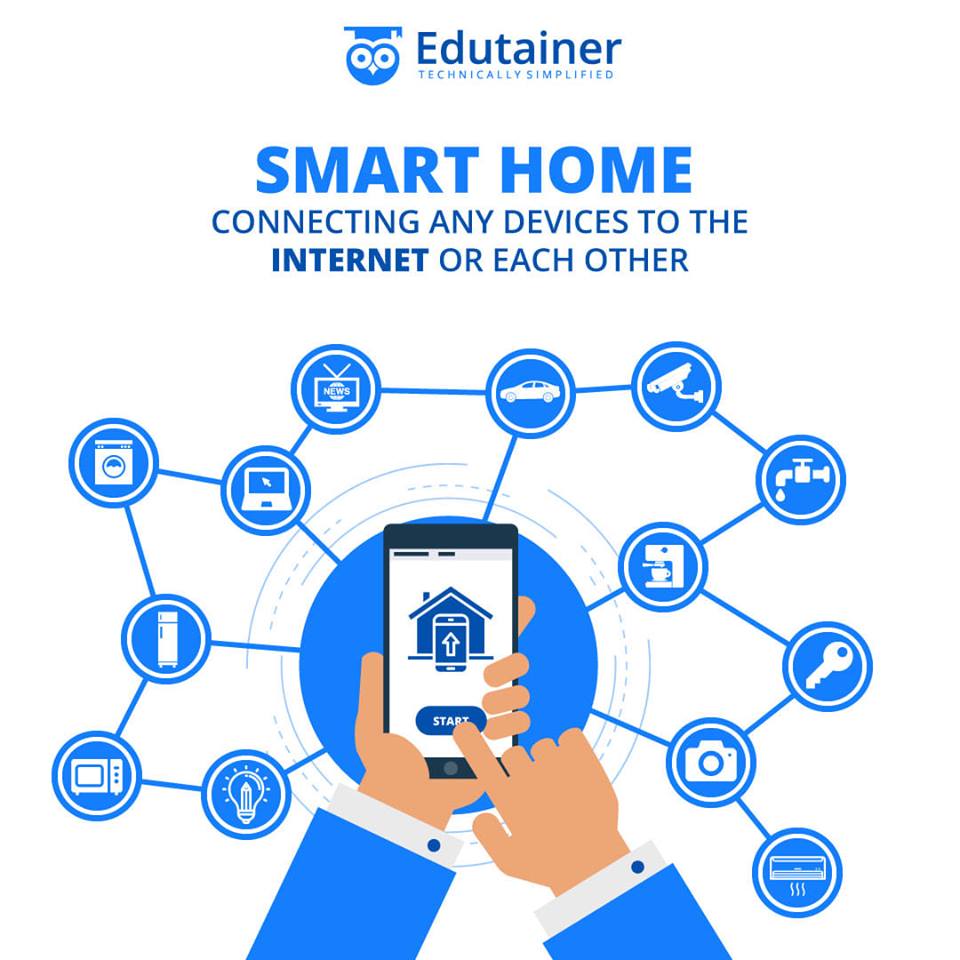 Edutainer
TECHNICALLY SIMPLIFIED

SMART HOME
CONNECTING ANY DEVICES TO THE INTERNET OR EACH OTHER

NEWS

START