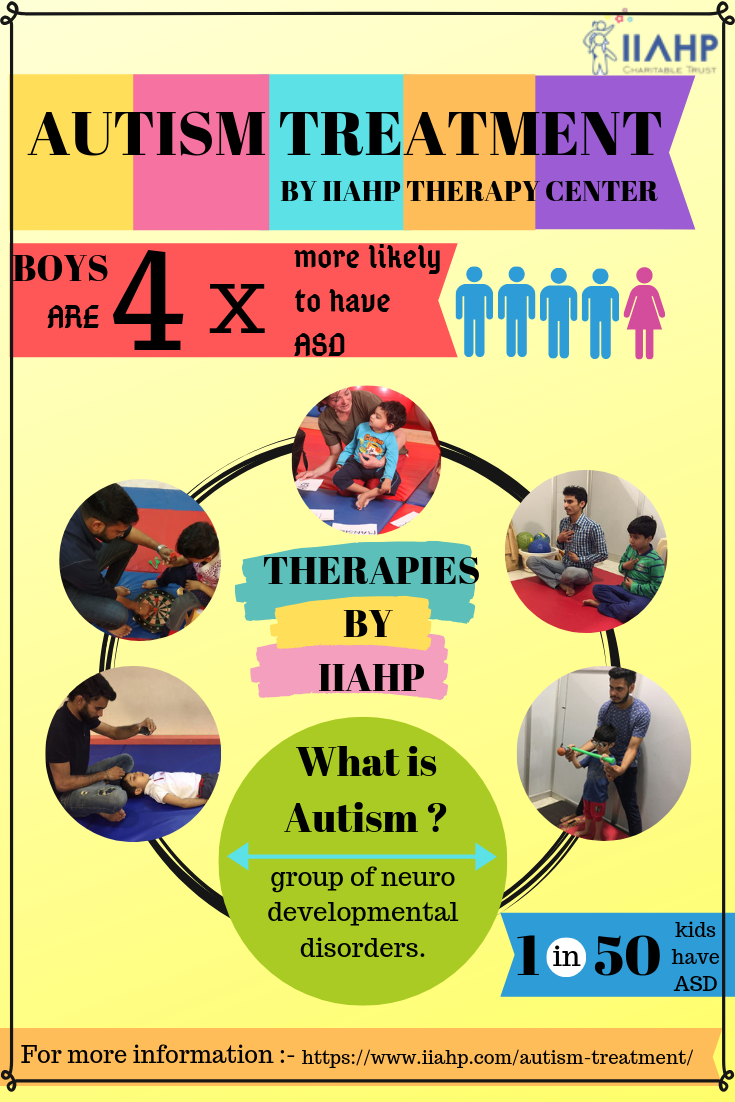 IIAHP
CHARITABLE TRUST

AUTISM TREATMENT
BY IIAHP THERAPY CENTER

BOYS ARE 4 X more likely to have ASD

THERAPIES BY IIAHP

What is Autism ?
group of neuro developmental disorders.

1 in 50 kids have ASD

For more information :- https://www.iiahp.com/autism-treatment/