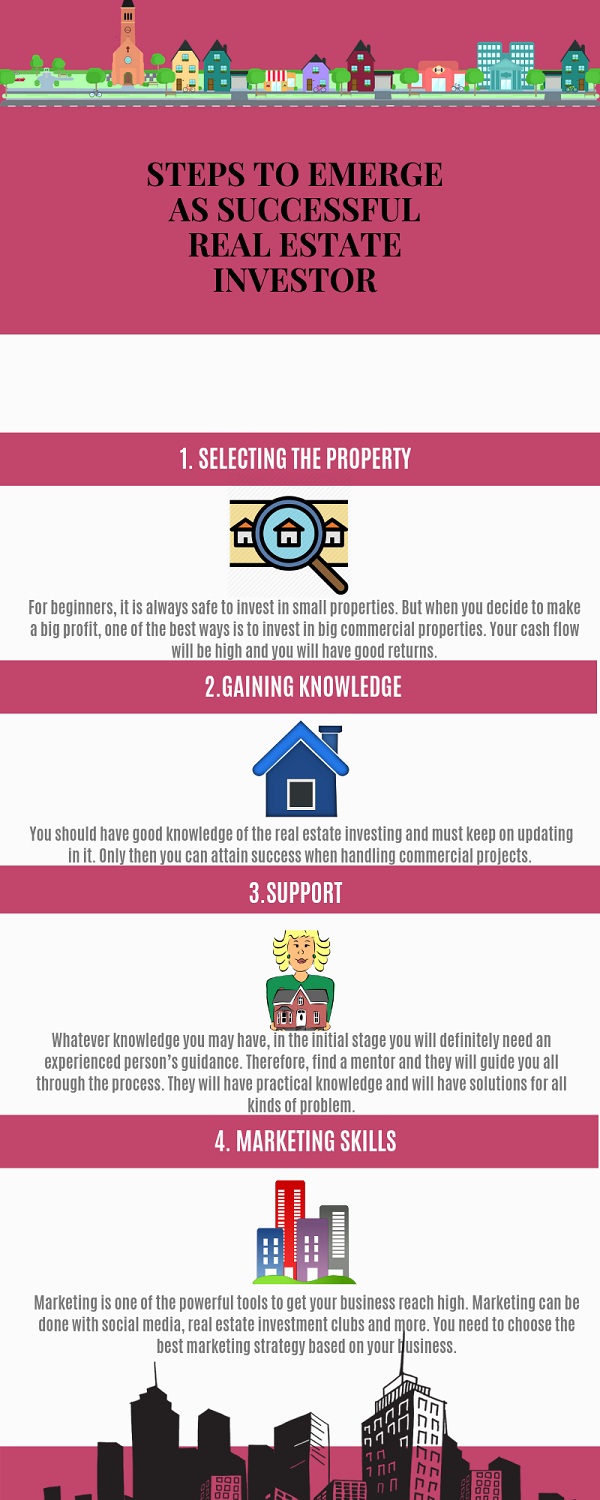 STEPS TO EMERGE AS SUCCESSFUL REAL ESTATE INVESTOR

1. SELECTING THE PROPERTY

For beginners, it is always safe to invest in small properties. But when you decide to make a big profit, one of the best ways is to invest in big commercial properties. Your cash flow will be high and you will have good returns.

2.GAINING KNOWLEDGE

You should have good knowledge of the real estate investing and must keep on updating in it. Only then you can attain success when handling commercial projects.

3.SUPPORT

Whatever knowledge you may have, in the initial stage you will definitely need an experienced person's guidance. Therefore, find a mentor and they will guide you all through the process. They will have practical knowledge and will have solutions for all kinds of problem.

4. MARKETING SKILLS

Marketing is one of the powerful tools to get your business reach high. Marketing can be done with social media, real estate investment clubs and more. You need to choose the best marketing strategy based on your business.