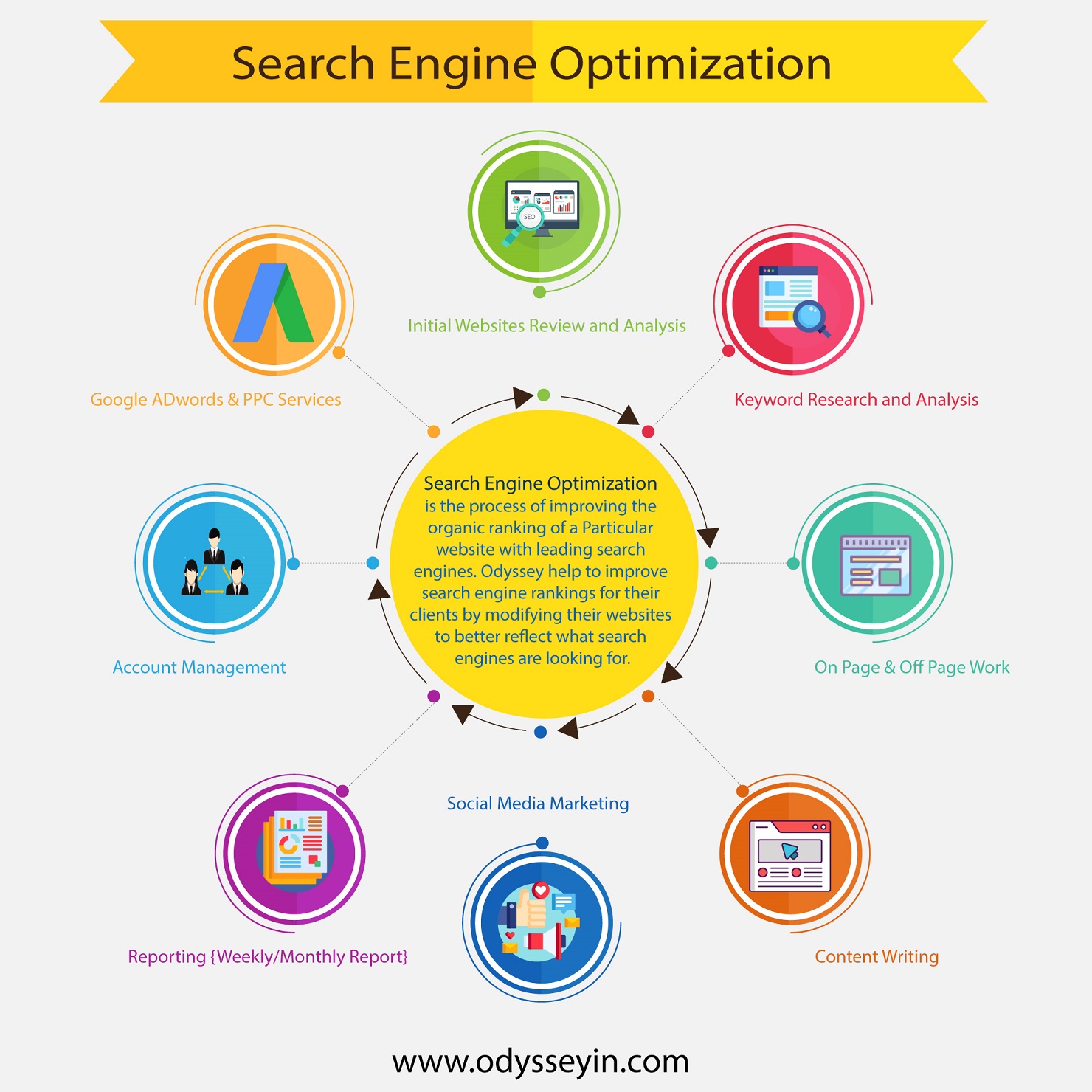 Search Engine Optimization

SEO

Initial Websites Review and Analysis

Google ADwords & PPC Services

Keyword Research and Analysis

Search Engine Optimization is the process of improving the organic ranking of a Particular website with leading search engines. Odyssey help to improve search engine rankings for their clients by modifying their websites to better reflect what search engines are looking for.

Account Management

On Page & Off Page Work

Social Media Marketing

Reporting {Weekly/Monthly Report}

Content Writing

www.odysseyin.com