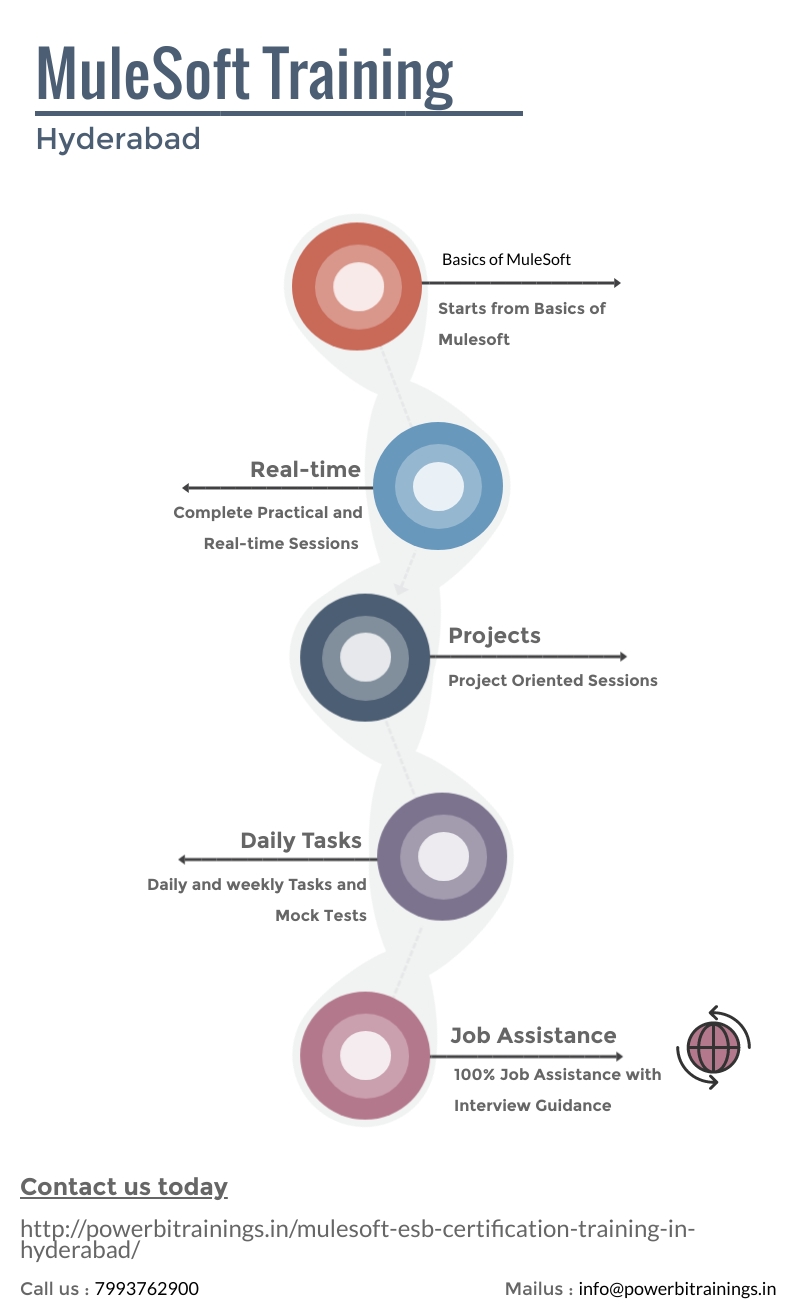 MuleSoft Training

Hyderabad

Basics of MuleSoft

Starts from Basics of Mulesoft

Real-time

Complete Practical and Real-time Sessions

Projects

Project Oriented Sessions

Daily Tasks

Daily and weekly Tasks and Mock Tests

Job Assistance

100% Job Assistance with Interview Guidance

Contact us today

http://powerbitrainings.in/mulesoft-esb-certification-training-in-hyderabad/

Call us : 7993762900

Mailus : info@powerbitrainings.in