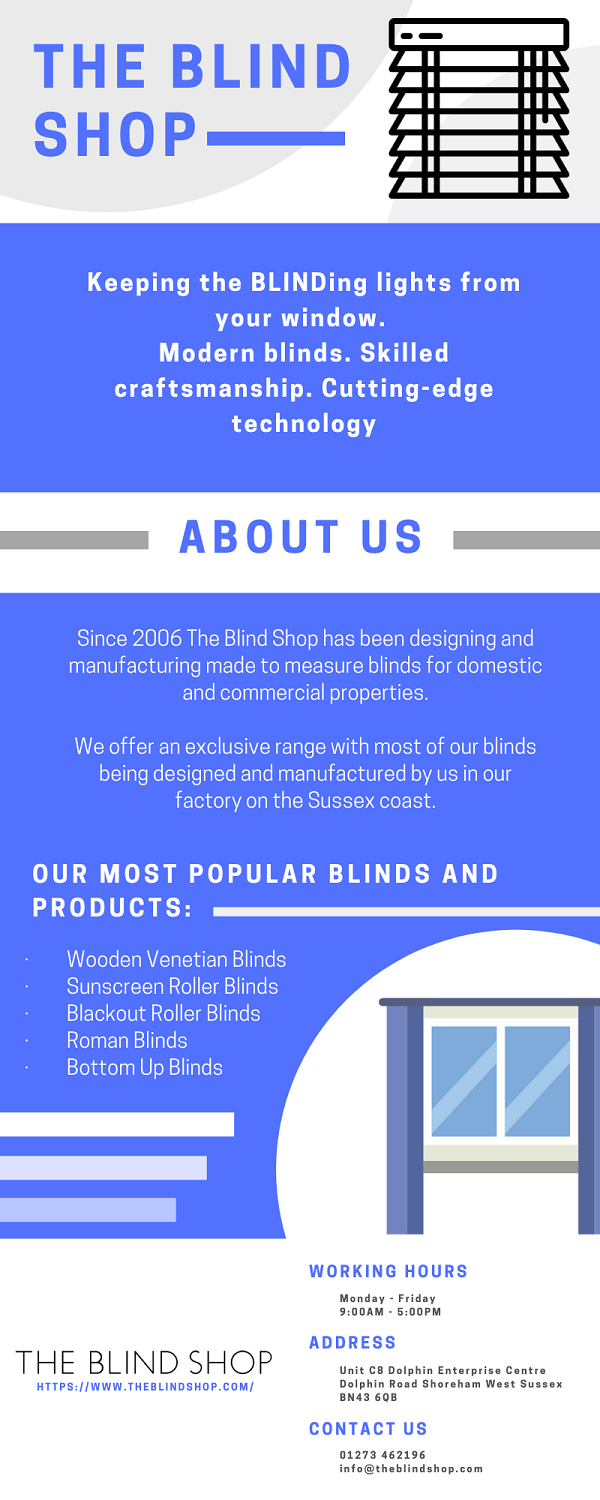 THE BLIND SHOP

Keeping the BLINDing lights from your window.
Modern blinds. Skilled craftsmanship. Cutting-edge technology

ABOUT US

Since 2006 The Blind Shop has been designing and manufacturing made to measure blinds for domestic and commercial properties.

We offer an exclusive range with most of our blinds being designed and manufactured by us in our factory on the Sussex coast.

OUR MOST POPULAR BLINDS AND PRODUCTS:

· Wooden Venetian Blinds
· Sunscreen Roller Blinds
· Blackout Roller Blinds
· Roman Blinds
· Bottom Up Blinds

THE BLIND SHOP
HTTPS://WWW.THEBLINDSHOP.COM/

WORKING HOURS
Monday - Friday
9:00AM - 5:00PM

ADDRESS
Unit C8 Dolphin Enterprise Centre
Dolphin Road Shoreham West Sussex
BN43 6QB

CONTACT US
01273 462196
info@theblindshop.com