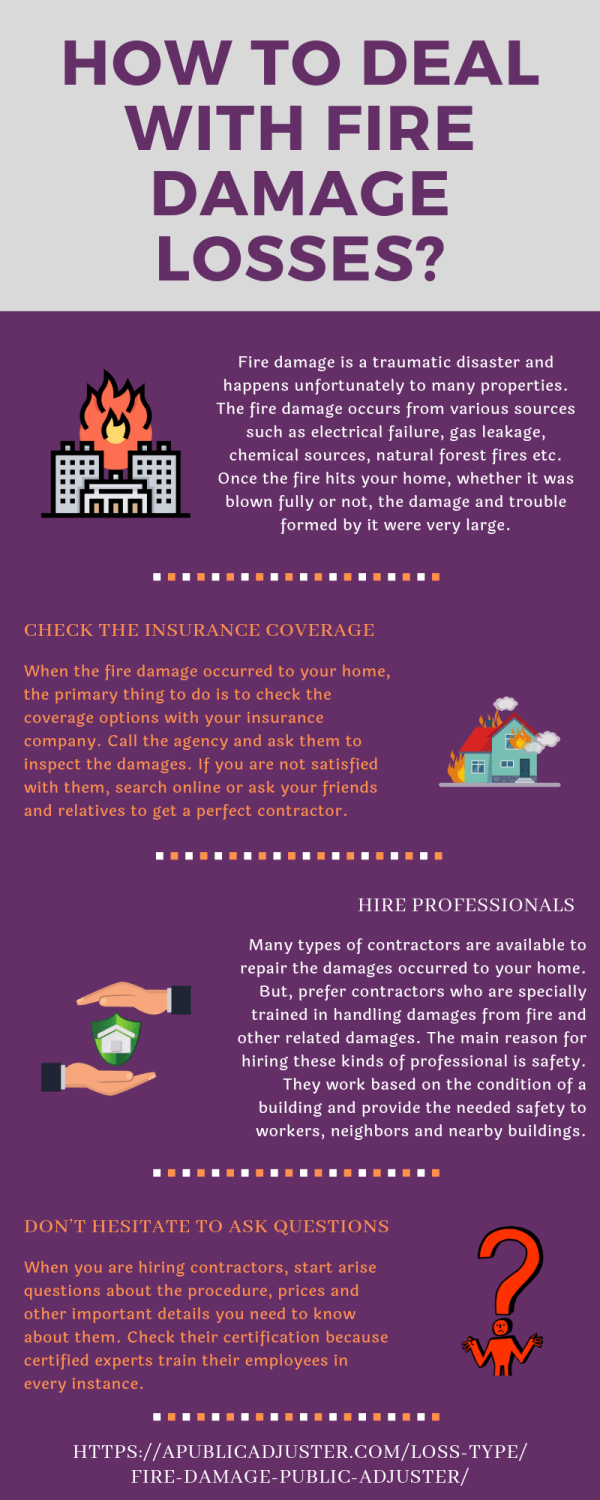 HOW TO DEAL WITH FIRE DAMAGE LOSSES?

Fire damage is a traumatic disaster and happens unfortunately to many properties. The fire damage occurs from various sources such as electrical failure, gas leakage, chemical sources, natural forest fires etc. Once the fire hits your home, whether it was blown fully or not, the damage and trouble formed by it were very large.

CHECK THE INSURANCE COVERAGE

When the fire damage occurred to your home, the primary thing to do is to check the coverage options with your insurance company. Call the agency and ask them to inspect the damages. If you are not satisfied with them, search online or ask your friends and relatives to get a perfect contractor.

HIRE PROFESSIONALS

Many types of contractors are available to repair the damages occurred to your home. But, prefer contractors who are specially trained in handling damages from fire and other related damages. The main reason for hiring these kinds of professional is safety. They work based on the condition of a building and provide the needed safety to workers, neighbors and nearby buildings.

DON'T HESITATE TO ASK QUESTIONS

When you are hiring contractors, start arise questions about the procedure, prices and other important details you need to know about them. Check their certification because certified experts train their employees in every instance.

HTTPS://APUBLICADJUSTER.COM/LOSS-TYPE/FIRE-DAMAGE-PUBLIC-ADJUSTER/