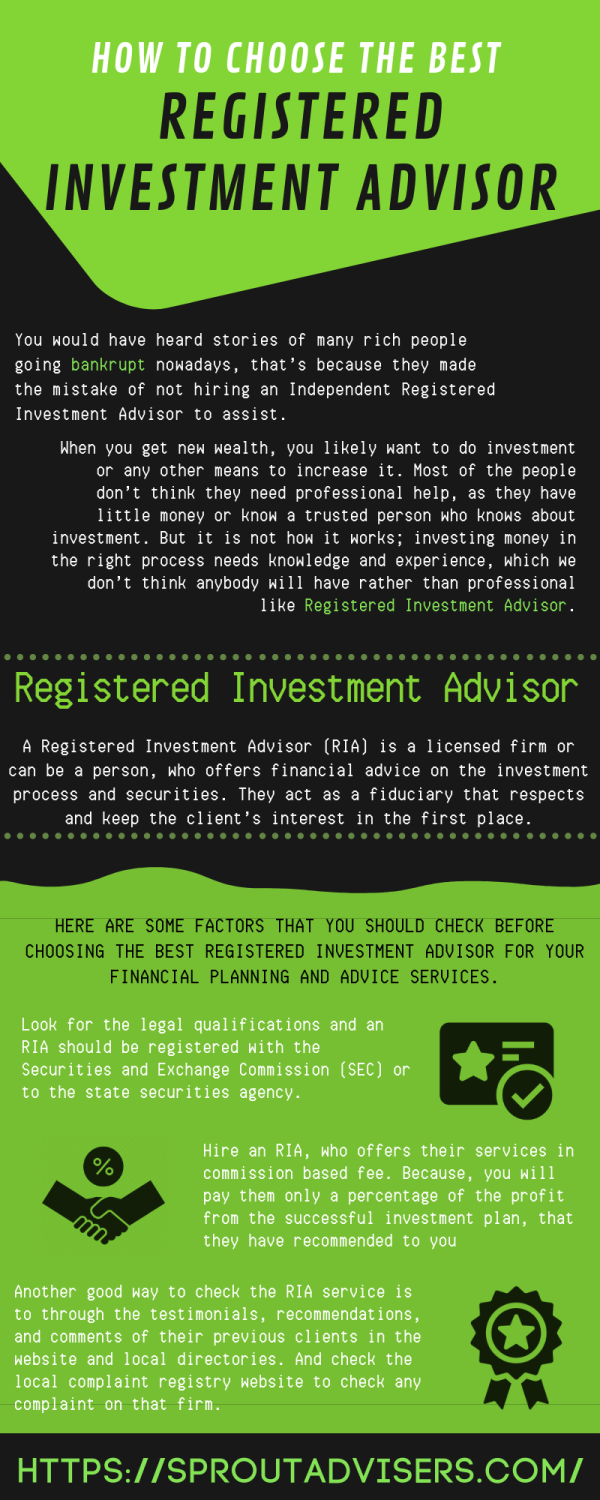 HOW TO CHOOSE THE BEST
REGISTERED
INVESTMENT ADVISOR

You would have heard stories of many rich people going bankrupt nowadays, that's because they made the mistake of not hiring an Independent Registered Investment Advisor to assist.

When you get new wealth, you likely want to do investment or any other means to increase it. Most of the people don't think they need professional help, as they have little money or know a trusted person who knows about investment. But it is not how it works; investing money in the right process needs knowledge and experience, which we don't think anybody will have rather than professional like Registered Investment Advisor.

Registered Investment Advisor

A Registered Investment Advisor (RIA) is a licensed firm or can be a person, who offers financial advice on the investment process and securities. They act as a fiduciary that respects and keep the client's interest in the first place.

HERE ARE SOME FACTORS THAT YOU SHOULD CHECK BEFORE CHOOSING THE BEST REGISTERED INVESTMENT ADVISOR FOR YOUR FINANCIAL PLANNING AND ADVICE SERVICES.

Look for the legal qualifications and an RIA should be registered with the Securities and Exchange Commission (SEC) or to the state securities agency.

%

Hire an RIA, who offers their services in commission based fee. Because, you will pay them only a percentage of the profit from the successful investment plan, that they have recommended to you

Another good way to check the RIA service is to through the testimonials, recommendations, and comments of their previous clients in the website and local directories. And check the local complaint registry website to check any complaint on that firm.

HTTPS://SPROUTADVISERS.COM/