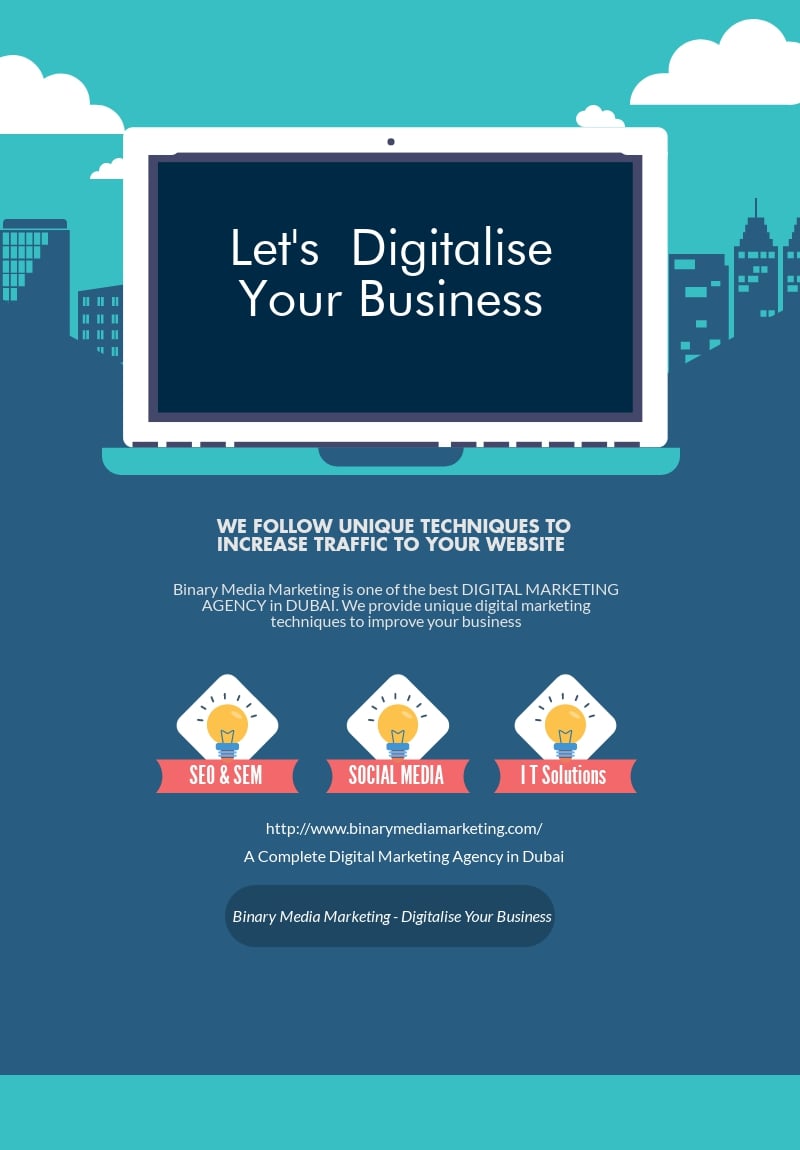 Let's Digitalise Your Business

WE FOLLOW UNIQUE TECHNIQUES TO INCREASE TRAFFIC TO YOUR WEBSITE

Binary Media Marketing is one of the best DIGITAL MARKETING AGENCY in DUBAI. We provide unique digital marketing techniques to improve your business

SEO & SEM

SOCIAL MEDIA

I T Solutions

http://www.binarymediamarketing.com/

A Complete Digital Marketing Agency in Dubai

Binary Media Marketing - Digitalise Your Business