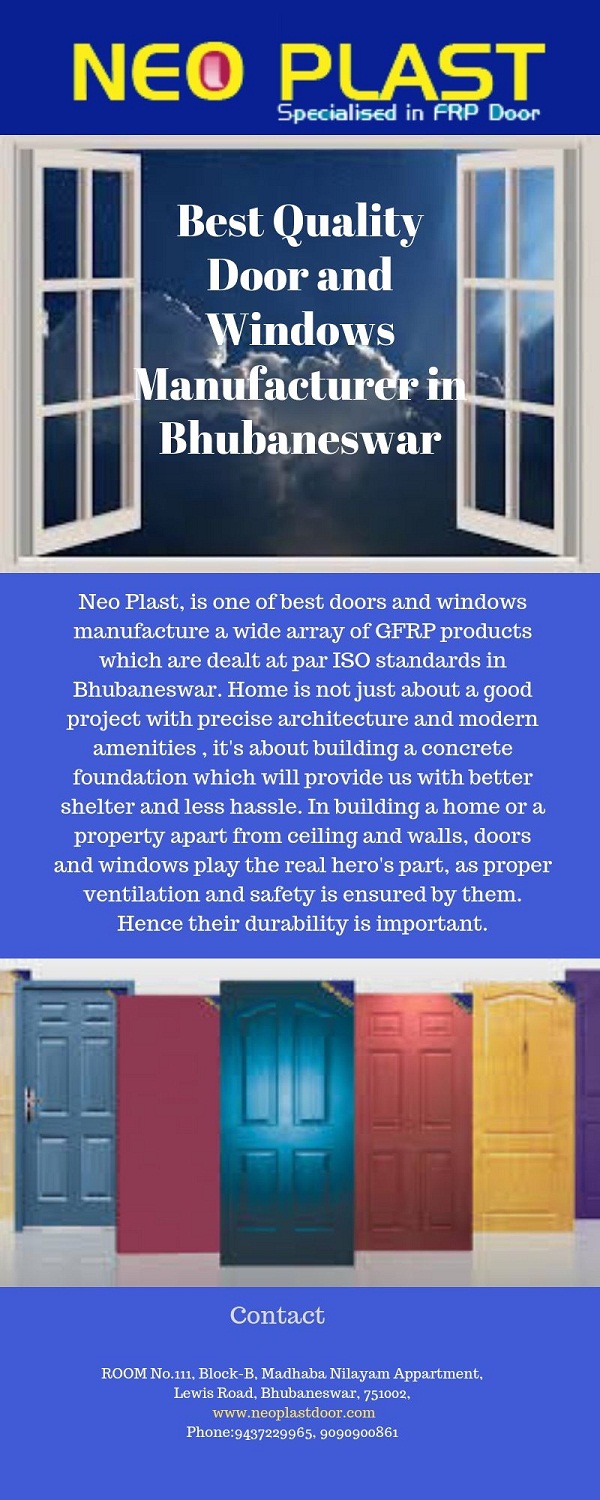 NEO PLAST
Specialised in FRP Door

Best Quality Door and Windows Manufacturer in Bhubaneswar

Neo Plast, is one of best doors and windows manufacture a wide array of GFRP products which are dealt at par ISO standards in Bhubaneswar. Home is not just about a good project with precise architecture and modern amenities , it's about building a concrete foundation which will provide us with better shelter and less hassle. In building a home or a property apart from ceiling and walls, doors and windows play the real hero's part, as proper ventilation and safety is ensured by them. Hence their durability is important.

Contact

ROOM No.111, Block-B, Madhaba Nilayam Appartment, Lewis Road, Bhubaneswar, 751002,
www.neoplastdoor.com
Phone:9437229965, 9090900861