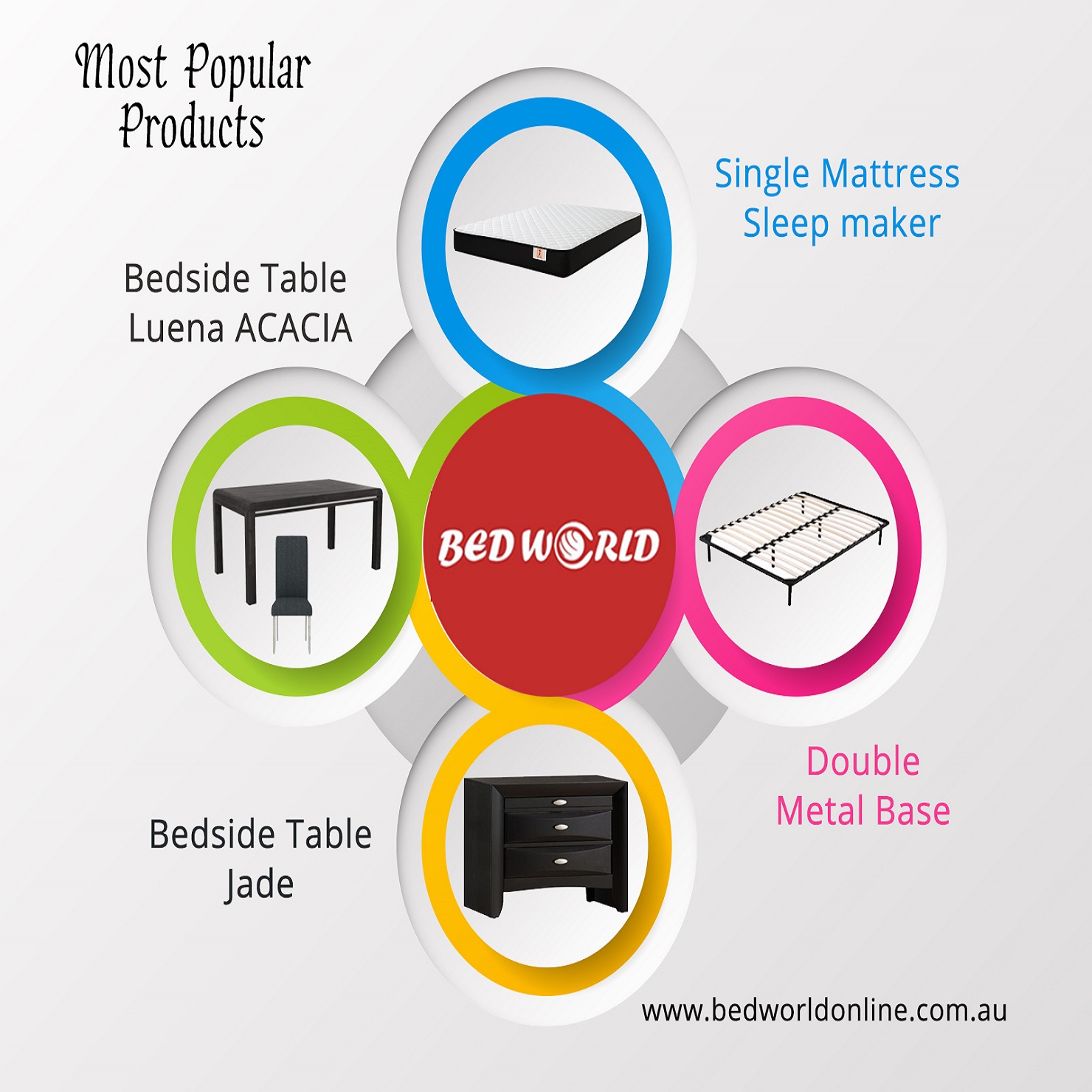 Most Popular Products

Single Mattress Sleep maker

Bedside Table Luena ACACIA

BED WORLD

Double Metal Base

Bedside Table Jade

www.bedworldonline.com.au