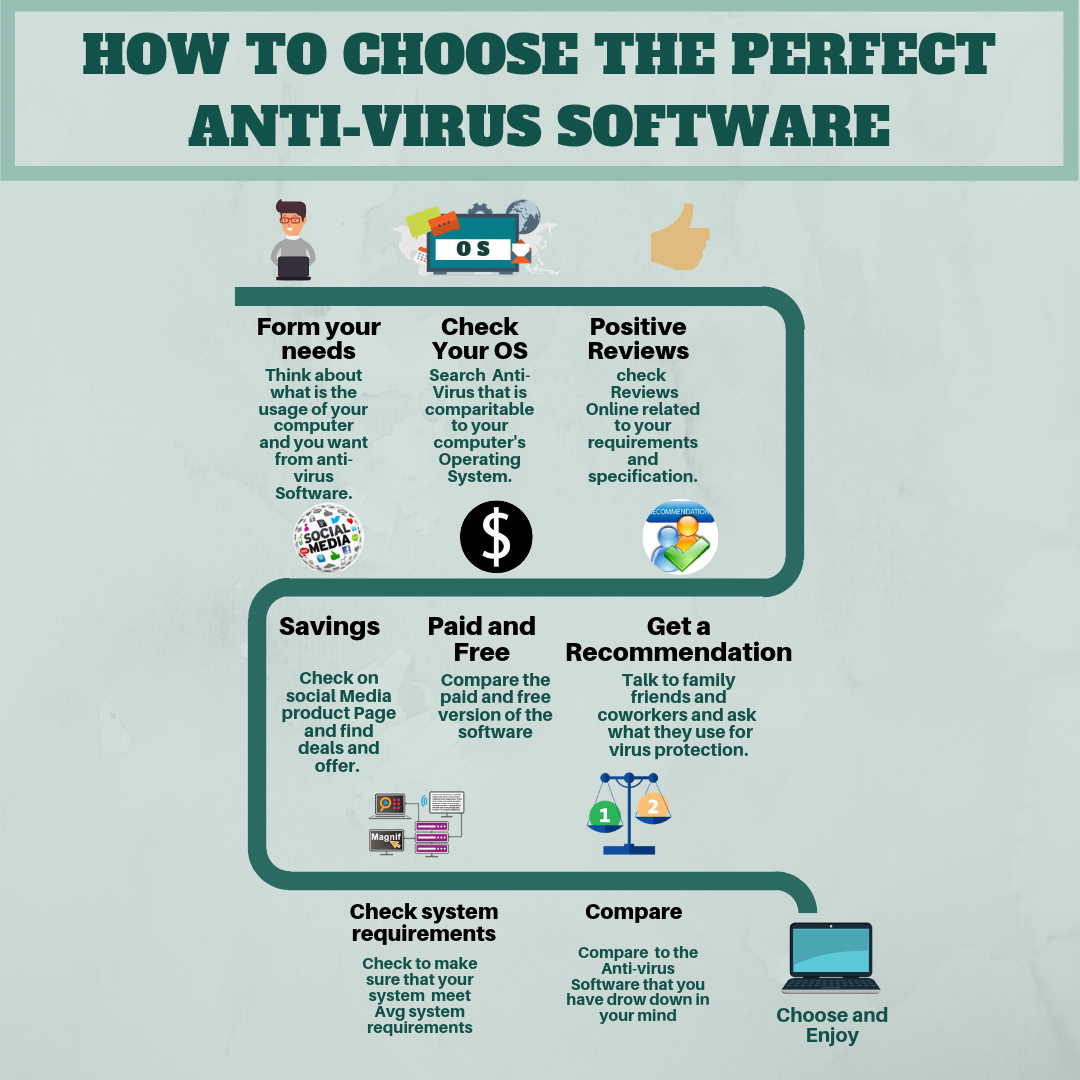 HOW TO CHOOSE THE PERFECT ANTI-VIRUS SOFTWARE

OS

Form your needs
Think about what is the usage of your computer and you want from anti-virus Software.

Check Your OS
Search Anti-Virus that is comparitable to your computer's Operating System.

Positive Reviews
check Reviews Online related to your requirements and specification.

SOCIAL MEDIA

$

RECOMMENDATION

Savings
Check on social Media product Page and find deals and offer.

Paid and Free
Compare the paid and free version of the software

Get a Recommendation
Talk to family friends and coworkers and ask what they use for virus protection.

Magnif

1 2

Check system requirements
Check to make sure that your system meet Avg system requirements

Compare
Compare to the Anti-virus Software that you have drow down in your mind

Choose and Enjoy