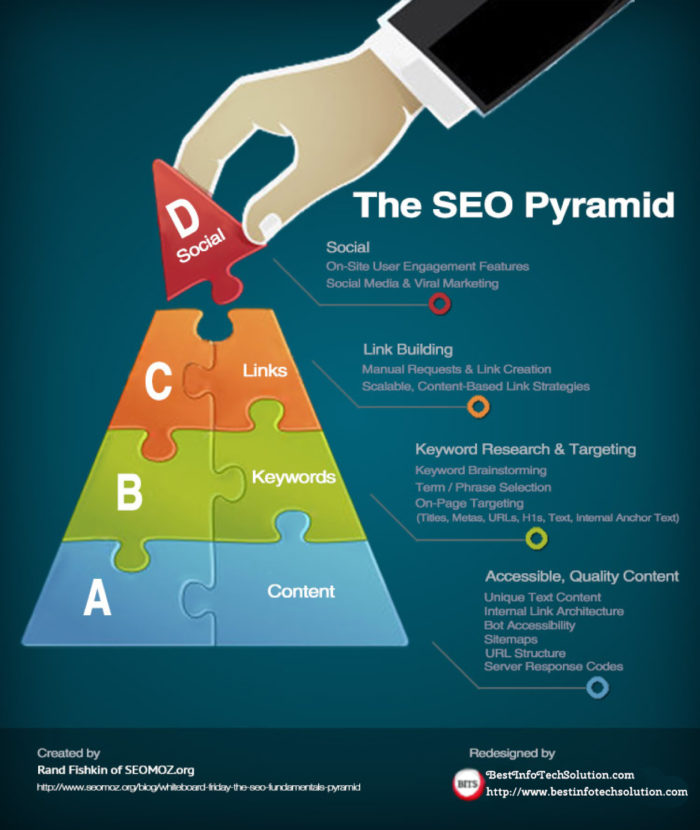 The SEO Pyramid

D
Social

C
Links

B
Keywords

A
Content

Social
On-Site User Engagement Features
Social Media & Viral Marketing

Link Building
Manual Requests & Link Creation
Scalable, Content-Based Link Strategies

Keyword Research & Targeting
Keyword Brainstorming
Term / Phrase Selection
On-Page Targeting
(Titles, Metas, URLs, H1s, Text, Internal Anchor Text)

Accessible, Quality Content
Unique Text Content
Internal Link Architecture
Bot Accessibility
Sitemaps
URL Structure
Server Response Codes

Created by
Rand Fishkin of SEOMOZ.org
http://www.seomoz.org/blog/whiteboard-friday-the-seo-fundamentals-pyramid

Redesigned by
BITS
BestInfoTechSolution.com
http://www.bestinfotechsolution.com