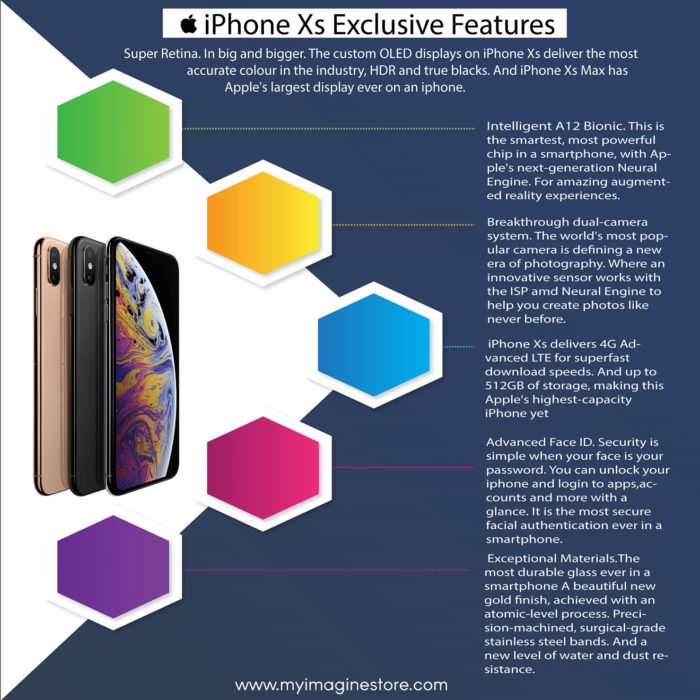 iPhone Xs Exclusive Features

Super Retina. In big and bigger. The custom OLED displays on iPhone Xs deliver the most accurate colour in the industry, HDR and true blacks. And iPhone Xs Max has Apple's largest display ever on an iphone.

Intelligent A12 Bionic. This is the smartest, most powerful chip in a smartphone, with Apple's next-generation Neural Engine. For amazing augmented reality experiences.

Breakthrough dual-camera system. The world's most popular camera is defining a new era of photography. Where an innovative sensor works with the ISP amd Neural Engine to help you create photos like never before.

iPhone Xs delivers 4G Advanced LTE for superfast download speeds. And up to 512GB of storage, making this Apple's highest-capacity iPhone yet

Advanced Face ID. Security is simple when your face is your password. You can unlock your iphone and login to apps,accounts and more with a glance. It is the most secure facial authentication ever in a smartphone.

Exceptional Materials.The most durable glass ever in a smartphone A beautiful new gold finish, achieved with an atomic-level process. Precision-machined, surgical-grade stainless steel bands. And a new level of water and dust resistance.

www.myimaginestore.com