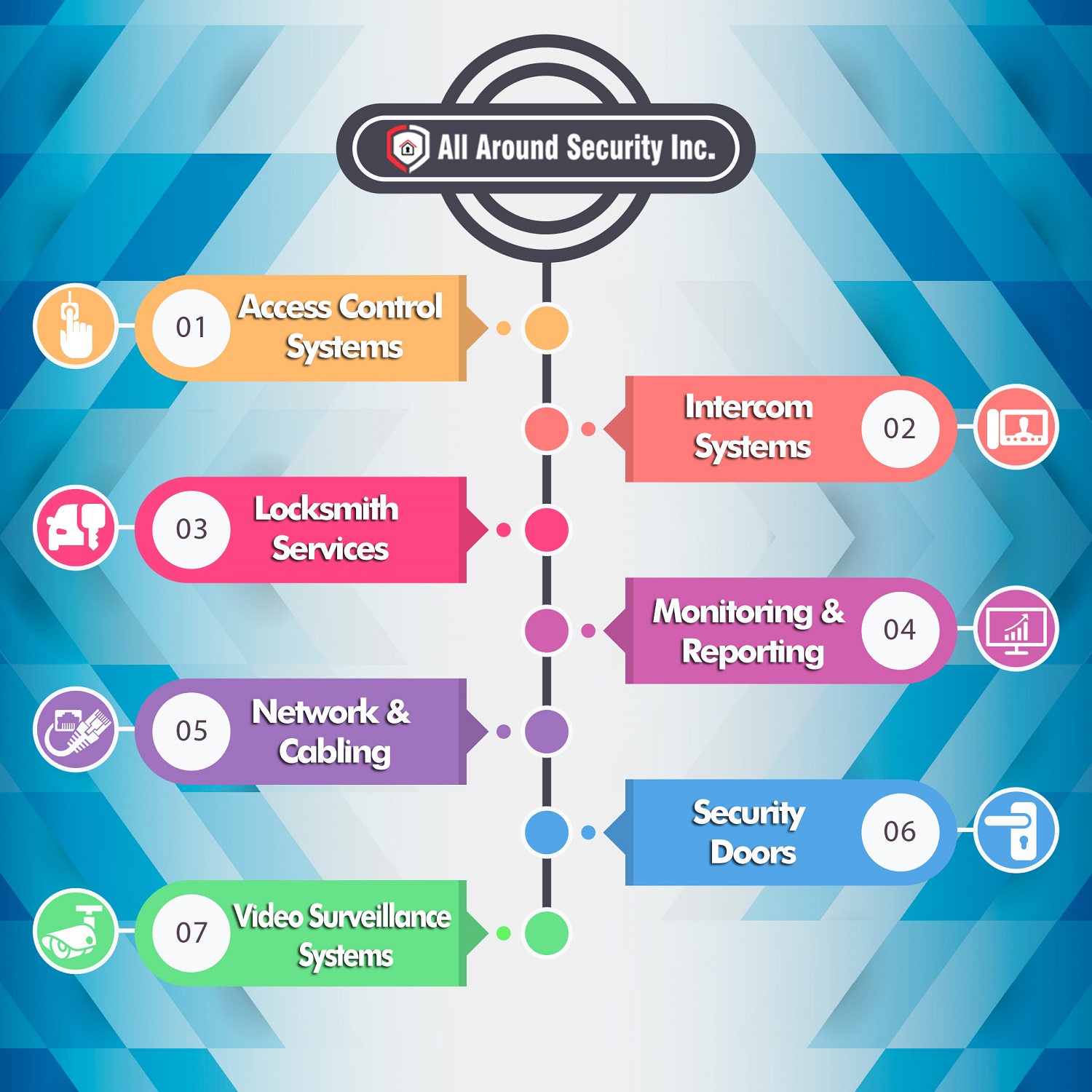 All Around Security Inc.

01 Access Control Systems

Intercom Systems 02

03 Locksmith Services

Monitoring & Reporting 04

05 Network & Cabling

Security Doors 06

07 Video Surveillance Systems