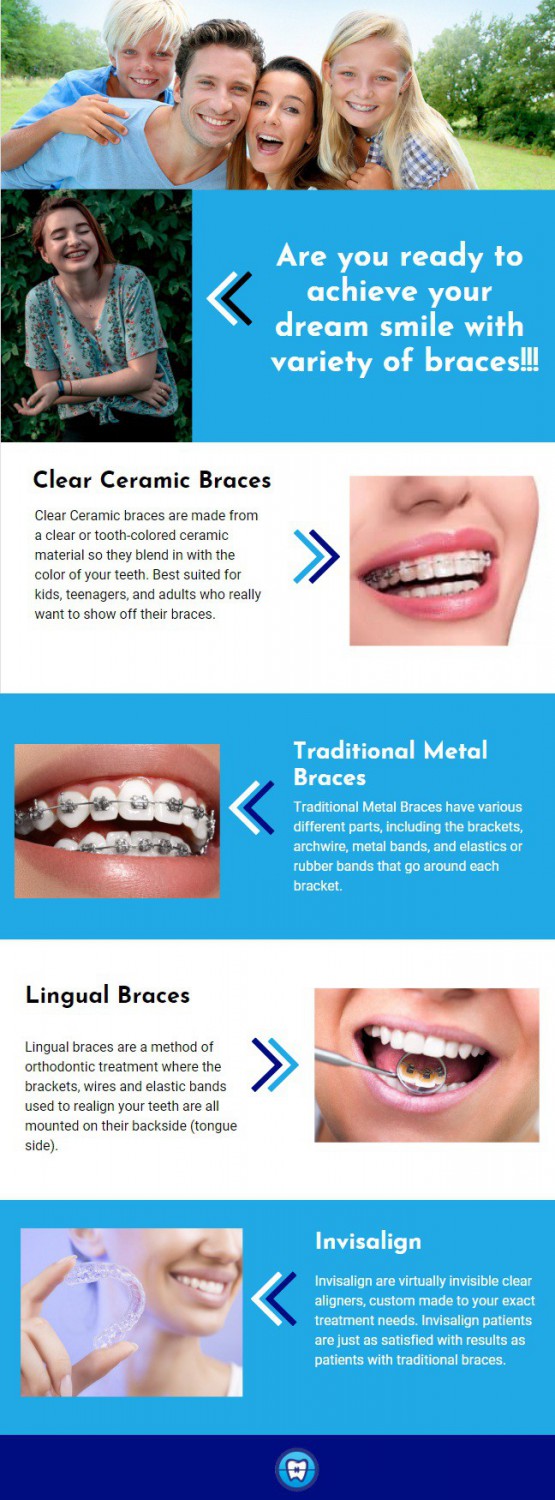 Are you ready to achieve your dream smile with variety of braces!!!

Clear Ceramic Braces

Clear Ceramic braces are made from a clear or tooth-colored ceramic material so they blend in with the color of your teeth. Best suited for kids, teenagers, and adults who really want to show off their braces.

Traditional Metal Braces

Traditional Metal Braces have various different parts, including the brackets, archwire, metal bands, and elastics or rubber bands that go around each bracket.

Lingual Braces

Lingual braces are a method of orthodontic treatment where the brackets, wires and elastic bands used to realign your teeth are all mounted on their backside (tongue side).

Invisalign

Invisalign are virtually invisible clear aligners, custom made to your exact treatment needs. Invisalign patients are just as satisfied with results as patients with traditional braces.