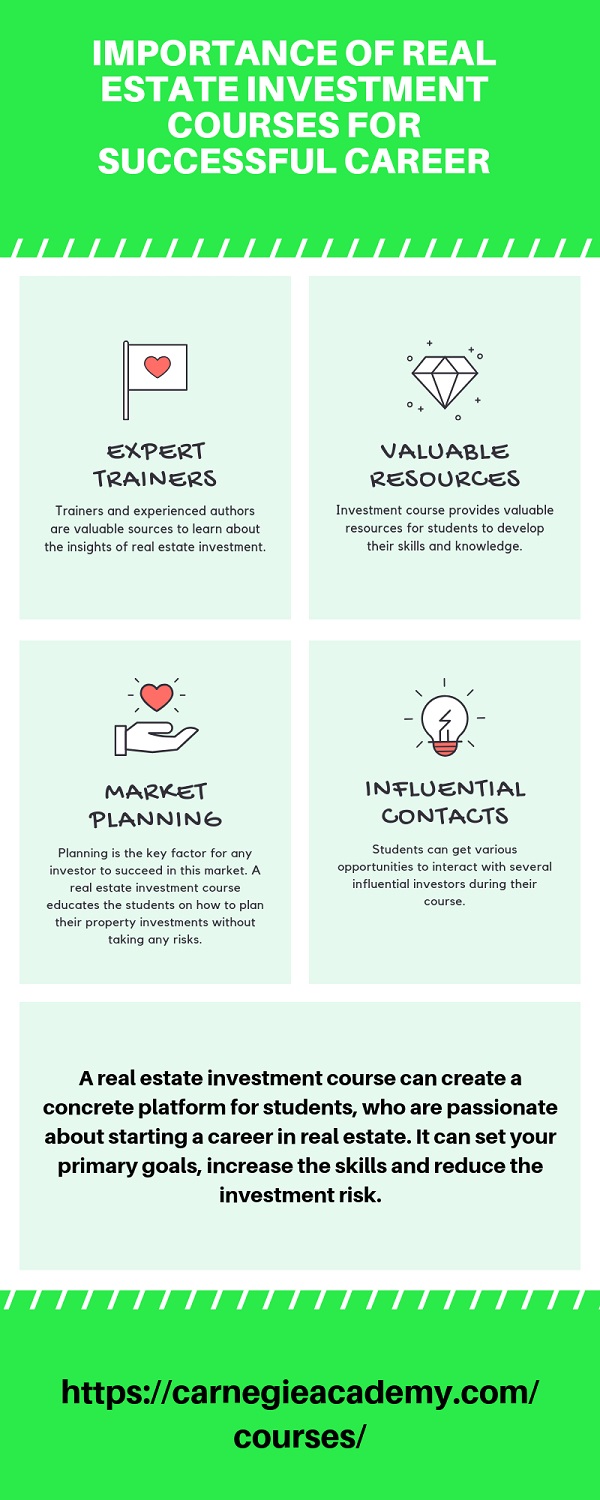 IMPORTANCE OF REAL ESTATE INVESTMENT COURSES FOR SUCCESSFUL CAREER

EXPERT TRAINERS

Trainers and experienced authors are valuable sources to learn about the insights of real estate investment.

VALUABLE RESOURCES

Investment course provides valuable resources for students to develop their skills and knowledge.

MARKET PLANNING

Planning is the key factor for any investor to succeed in this market. A real estate investment course educates the students on how to plan their property investments without taking any risks.

INFLUENTIAL CONTACTS

Students can get various opportunities to interact with several influential investors during their course.

A real estate investment course can create a concrete platform for students, who are passionate about starting a career in real estate. It can set your primary goals, increase the skills and reduce the investment risk.

https://carnegieacademy.com/courses/