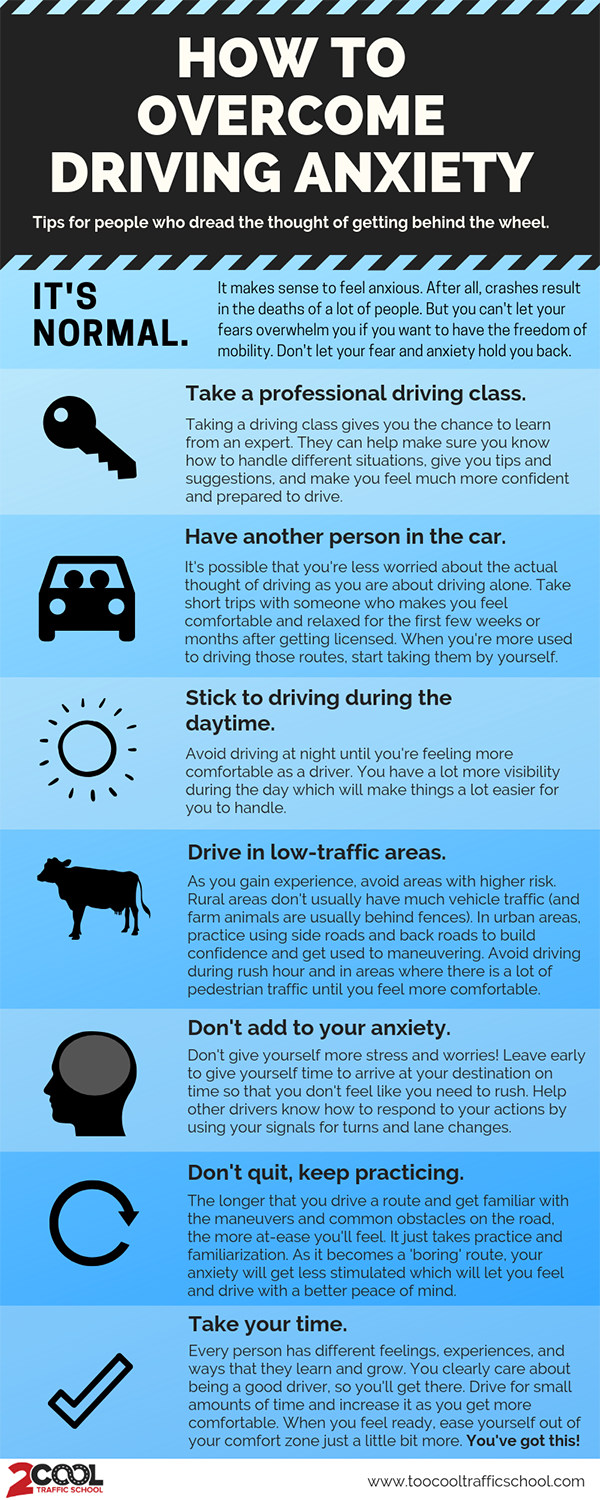 HOW TO OVERCOME DRIVING ANXIETY

Tips for people who dread the thought of getting behind the wheel.

IT'S NORMAL.

It makes sense to feel anxious. After all, crashes result in the deaths of a lot of people. But you can't let your fears overwhelm you if you want to have the freedom of mobility. Don't let your fear and anxiety hold you back.

Take a professional driving class.

Taking a driving class gives you the chance to learn from an expert. They can help make sure you know how to handle different situations, give you tips and suggestions, and make you feel much more confident and prepared to drive.

Have another person in the car.

It's possible that you're less worried about the actual thought of driving as you are about driving alone. Take short trips with someone who makes you feel comfortable and relaxed for the first few weeks or months after getting licensed. When you're more used to driving those routes, start taking them by yourself.

Stick to driving during the daytime.

Avoid driving at night until you're feeling more comfortable as a driver. You have a lot more visibility during the day which will make things a lot easier for you to handle.

Drive in low-traffic areas.

As you gain experience, avoid areas with higher risk. Rural areas don't usually have much vehicle traffic (and farm animals are usually behind fences). In urban areas, practice using side roads and back roads to build confidence and get used to maneuvering. Avoid driving during rush hour and in areas where there is a lot of pedestrian traffic until you feel more comfortable.

Don't add to your anxiety.

Don't give yourself more stress and worries! Leave early to give yourself time to arrive at your destination on time so that you don't feel like you need to rush. Help other drivers know how to respond to your actions by using your signals for turns and lane changes.

Don't quit, keep practicing.

The longer that you drive a route and get familiar with the maneuvers and common obstacles on the road, the more at-ease you'll feel. It just takes practice and familiarization. As it becomes a 'boring' route, your anxiety will get less stimulated which will let you feel and drive with a better peace of mind.

Take your time.

Every person has different feelings, experiences, and ways that they learn and grow. You clearly care about being a good driver, so you'll get there. Drive for small amounts of time and increase it as you get more comfortable. When you feel ready, ease yourself out of your comfort zone just a little bit more. You've got this!

2COOL TRAFFIC SCHOOL

www.toocooltrafficschool.com