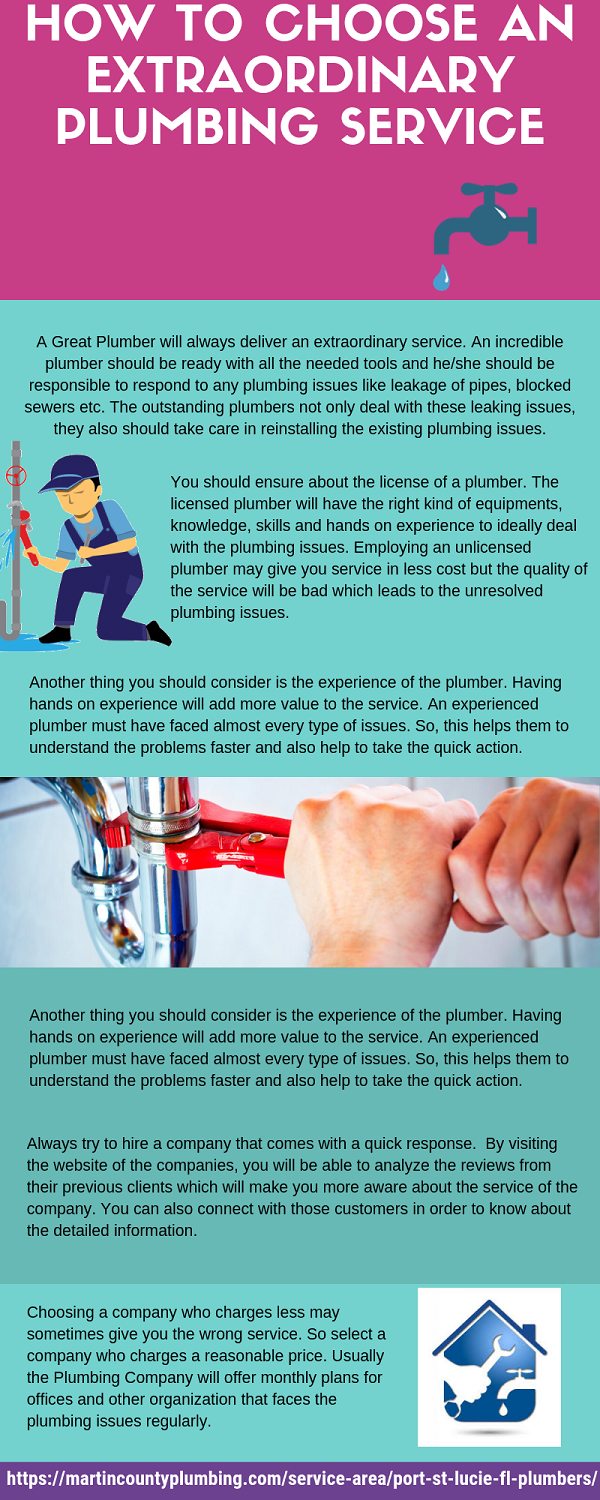 HOW TO CHOOSE AN EXTRAORDINARY PLUMBING SERVICE

A Great Plumber will always deliver an extraordinary service. An incredible plumber should be ready with all the needed tools and he/she should be responsible to respond to any plumbing issues like leakage of pipes, blocked sewers etc. The outstanding plumbers not only deal with these leaking issues, they also should take care in reinstalling the existing plumbing issues.

You should ensure about the license of a plumber. The licensed plumber will have the right kind of equipments, knowledge, skills and hands on experience to ideally deal with the plumbing issues. Employing an unlicensed plumber may give you service in less cost but the quality of the service will be bad which leads to the unresolved plumbing issues.

Another thing you should consider is the experience of the plumber. Having hands on experience will add more value to the service. An experienced plumber must have faced almost every type of issues. So, this helps them to understand the problems faster and also help to take the quick action.

Another thing you should consider is the experience of the plumber. Having hands on experience will add more value to the service. An experienced plumber must have faced almost every type of issues. So, this helps them to understand the problems faster and also help to take the quick action.

Always try to hire a company that comes with a quick response. By visiting the website of the companies, you will be able to analyze the reviews from their previous clients which will make you more aware about the service of the company. You can also connect with those customers in order to know about the detailed information.

Choosing a company who charges less may sometimes give you the wrong service. So select a company who charges a reasonable price. Usually the Plumbing Company will offer monthly plans for offices and other organization that faces the plumbing issues regularly.

https://martincountyplumbing.com/service-area/port-st-lucie-fl-plumbers/