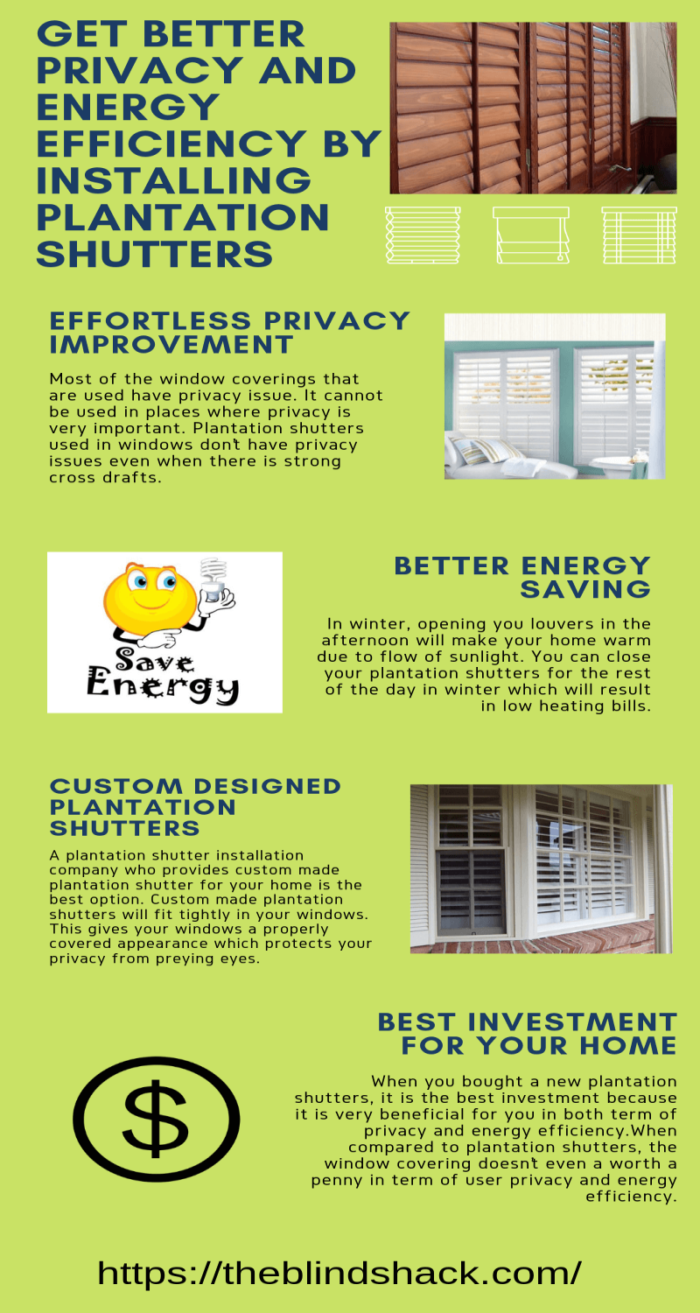 GET BETTER PRIVACY AND ENERGY EFFICIENCY BY INSTALLING PLANTATION SHUTTERS

EFFORTLESS PRIVACY IMPROVEMENT

Most of the window coverings that are used have privacy issue. It cannot be used in places where privacy is very important. Plantation shutters used in windows don't have privacy issues even when there is strong cross drafts.

Save Energy

BETTER ENERGY SAVING

In winter, opening you louvers in the afternoon will make your home warm due to flow of sunlight. You can close your plantation shutters for the rest of the day in winter which will result in low heating bills.

CUSTOM DESIGNED PLANTATION SHUTTERS

A plantation shutter installation company who provides custom made plantation shutter for your home is the best option. Custom made plantation shutters will fit tightly in your windows. This gives your windows a properly covered appearance which protects your privacy from preying eyes.

BEST INVESTMENT FOR YOUR HOME

$

When you bought a new plantation shutters, it is the best investment because it is very beneficial for you in both term of privacy and energy efficiency.When compared to plantation shutters, the window covering doesn't even a worth a penny in term of user privacy and energy efficiency.

https://theblindshack.com/