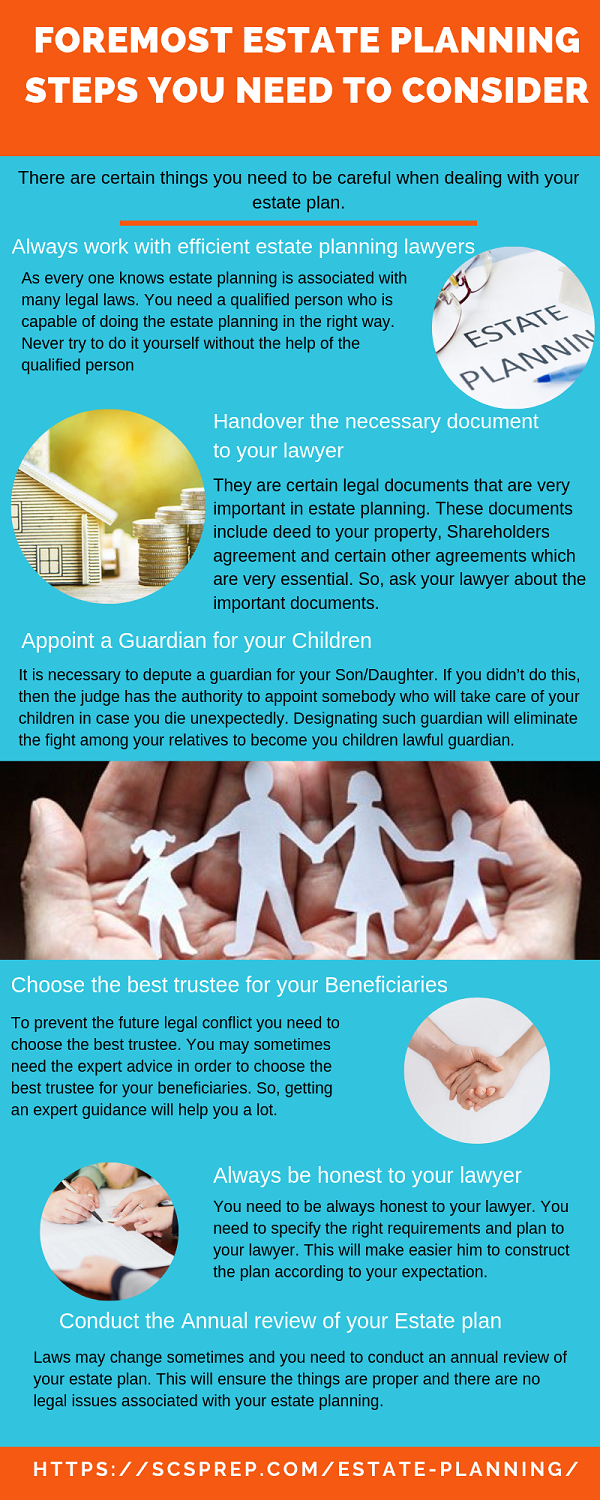 FOREMOST ESTATE PLANNING STEPS YOU NEED TO CONSIDER

There are certain things you need to be careful when dealing with your estate plan.

Always work with efficient estate planning lawyers

As every one knows estate planning is associated with many legal laws. You need a qualified person who is capable of doing the estate planning in the right way. Never try to do it yourself without the help of the qualified person

ESTATE PLANNIN

Handover the necessary document to your lawyer

They are certain legal documents that are very important in estate planning. These documents include deed to your property, Shareholders agreement and certain other agreements which are very essential. So, ask your lawyer about the important documents.

Appoint a Guardian for your Children

It is necessary to depute a guardian for your Son/Daughter. If you didn't do this, then the judge has the authority to appoint somebody who will take care of your children in case you die unexpectedly. Designating such guardian will eliminate the fight among your relatives to become you children lawful guardian.

Choose the best trustee for your Beneficiaries

To prevent the future legal conflict you need to choose the best trustee. You may sometimes need the expert advice in order to choose the best trustee for your beneficiaries. So, getting an expert guidance will help you a lot.

Always be honest to your lawyer

You need to be always honest to your lawyer. You need to specify the right requirements and plan to your lawyer. This will make easier him to construct the plan according to your expectation.

Conduct the Annual review of your Estate plan

Laws may change sometimes and you need to conduct an annual review of your estate plan. This will ensure the things are proper and there are no legal issues associated with your estate planning.

HTTPS://SCSPREP.COM/ESTATE-PLANNING/