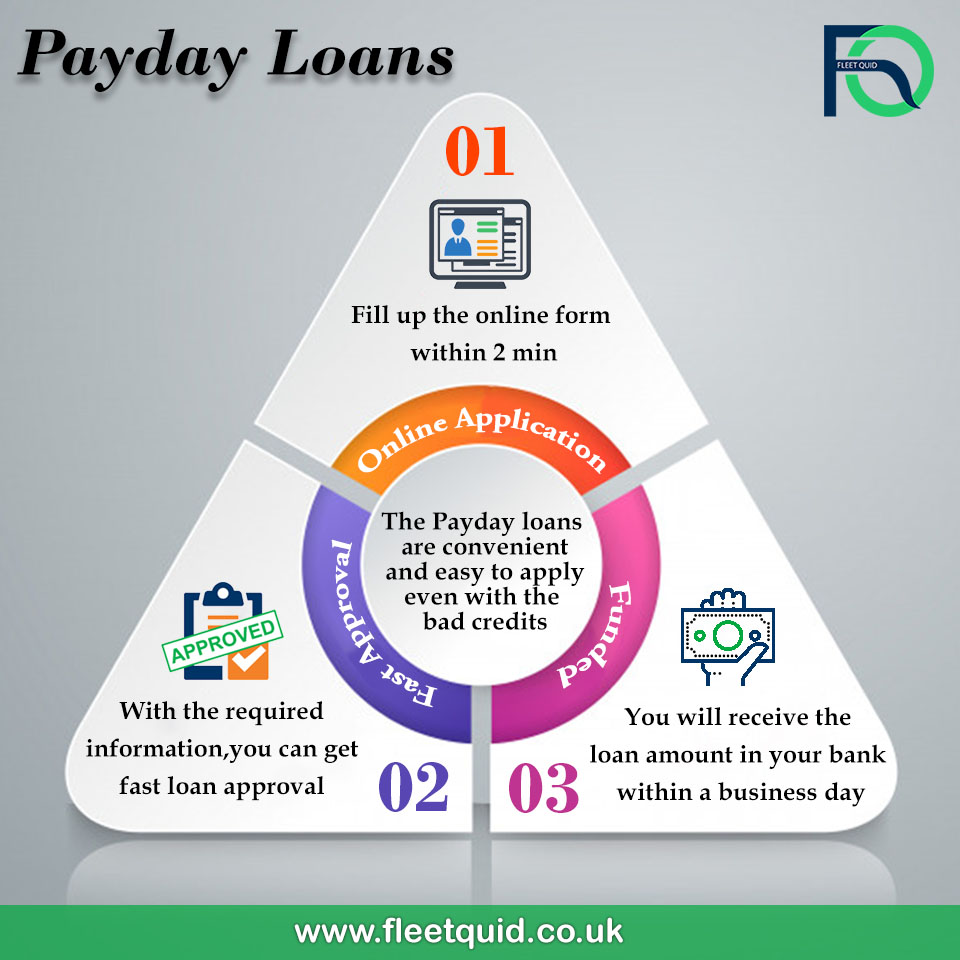 Payday Loans

FLEET QUID

01

Fill up the online form within 2 min

Online Application

The Payday loans are convenient and easy to apply even with the bad credits

Fast Approval

Funded

APPROVED

With the required information,you can get fast loan approval

02

03

You will receive the loan amount in your bank within a business day

www.fleetquid.co.uk