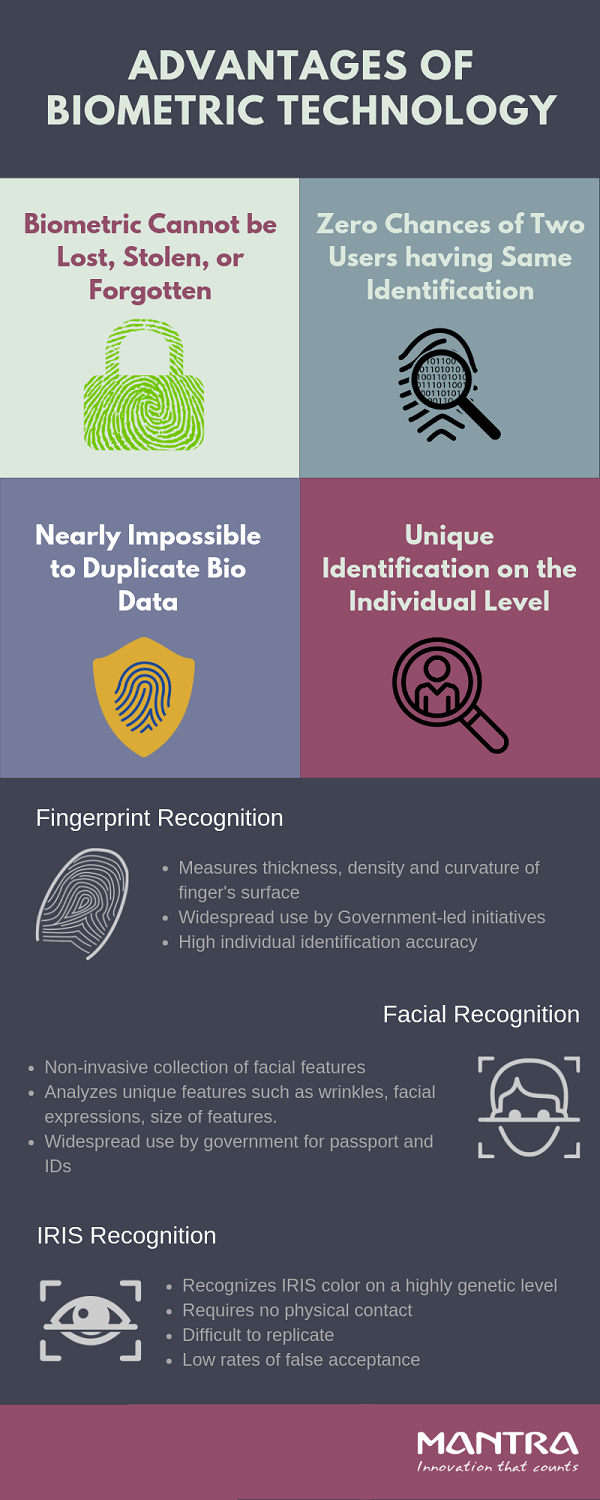 ADVANTAGES OF BIOMETRIC TECHNOLOGY

Biometric Cannot be Lost, Stolen, or Forgotten

Zero Chances of Two Users having Same Identification

Nearly Impossible to Duplicate Bio Data

Unique Identification on the Individual Level

Fingerprint Recognition

- Measures thickness, density and curvature of finger's surface
- Widespread use by Government-led initiatives
- High individual identification accuracy

Facial Recognition

- Non-invasive collection of facial features
- Analyzes unique features such as wrinkles, facial expressions, size of features.
- Widespread use by government for passport and IDs

IRIS Recognition

- Recognizes IRIS color on a highly genetic level
- Requires no physical contact
- Difficult to replicate
- Low rates of false acceptance

MANTRA
Innovation that counts