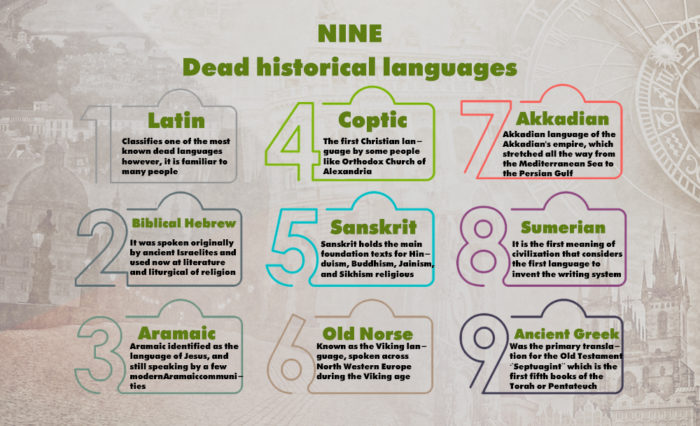 NINE
Dead historical languages

1 Latin
Classifies one of the most known dead languages however, it is familiar to many people

2 Biblical Hebrew
It was spoken originally by ancient Israelites and used now at literature and liturgical of religion

3 Aramaic
Aramaic identified as the language of Jesus, and still speaking by a few modernAramaiccommunities

4 Coptic
The first Christian language by some people like Orthodox Church of Alexandria

5 Sanskrit
Sanskrit holds the main foundation texts for Hinduism, Buddhism, Jainism, and Sikhism religious

6 Old Norse
Known as the Viking language, spoken across North Western Europe during the Viking age

7 Akkadian
Akkadian language of the Akkadian's empire, which stretched all the way from the Mediterranean Sea to the Persian Gulf

8 Sumerian
It is the first meaning of civilization that considers the first language to invent the writing system

9 Ancient Greek
Was the primary translation for the Old Testament "Septuagint" which is the first fifth books of the Torah or Pentateuch