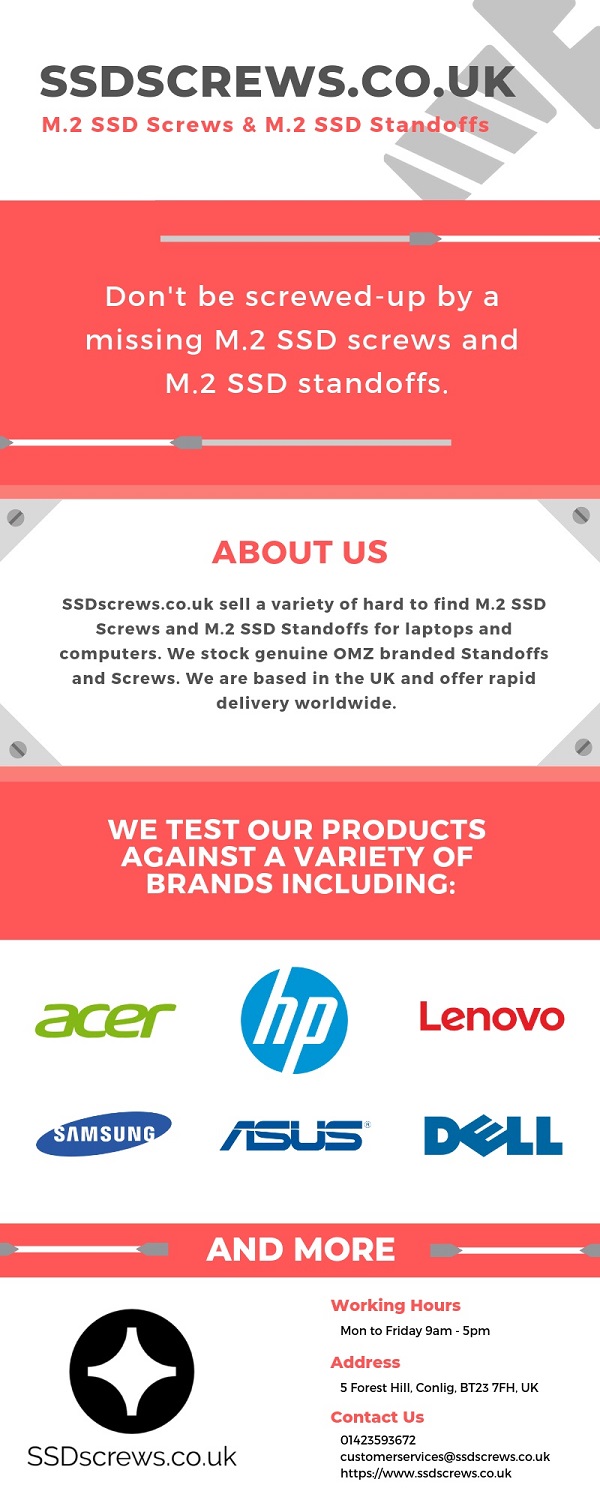 SSDSCREWS.CO.UK
M.2 SSD Screws & M.2 SSD Standoffs

Don't be screwed-up by a missing M.2 SSD screws and M.2 SSD standoffs.

ABOUT US

SSDscrews.co.uk sell a variety of hard to find M.2 SSD Screws and M.2 SSD Standoffs for laptops and computers. We stock genuine OMZ branded Standoffs and Screws. We are based in the UK and offer rapid delivery worldwide.

WE TEST OUR PRODUCTS AGAINST A VARIETY OF BRANDS INCLUDING:

acer

hp

Lenovo

SAMSUNG

ASUS

DELL

AND MORE

SSDscrews.co.uk

Working Hours
Mon to Friday 9am - 5pm

Address
5 Forest Hill, Conlig, BT23 7FH, UK

Contact Us
01423593672
customerservices@ssdscrews.co.uk
https://www.ssdscrews.co.uk