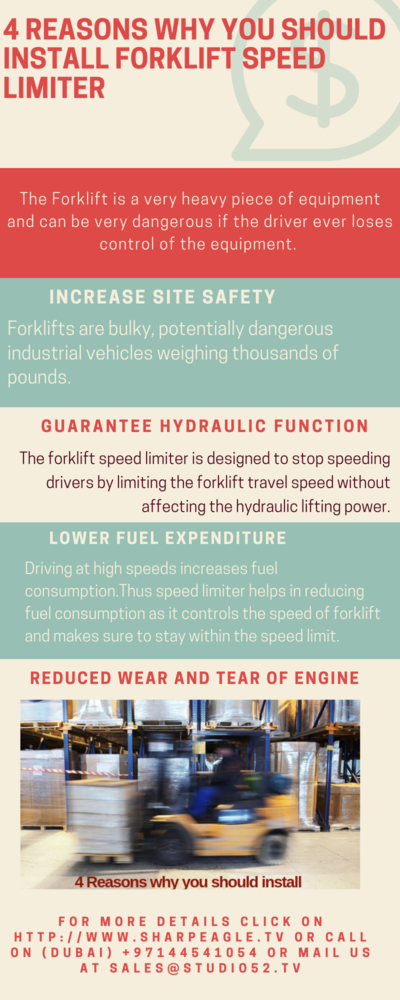 4 REASONS WHY YOU SHOULD INSTALL FORKLIFT SPEED LIMITER

The Forklift is a very heavy piece of equipment and can be very dangerous if the driver ever loses control of the equipment.

INCREASE SITE SAFETY

Forklifts are bulky, potentially dangerous industrial vehicles weighing thousands of pounds.

GUARANTEE HYDRAULIC FUNCTION

The forklift speed limiter is designed to stop speeding drivers by limiting the forklift travel speed without affecting the hydraulic lifting power.

LOWER FUEL EXPENDITURE

Driving at high speeds increases fuel consumption.Thus speed limiter helps in reducing fuel consumption as it controls the speed of forklift and makes sure to stay within the speed limit.

REDUCED WEAR AND TEAR OF ENGINE

4 Reasons why you should install

FOR MORE DETAILS CLICK ON HTTP://WWW.SHARPEAGLE.TV OR CALL ON (DUBAI) +97144541054 OR MAIL US AT SALES@STUDIO52.TV