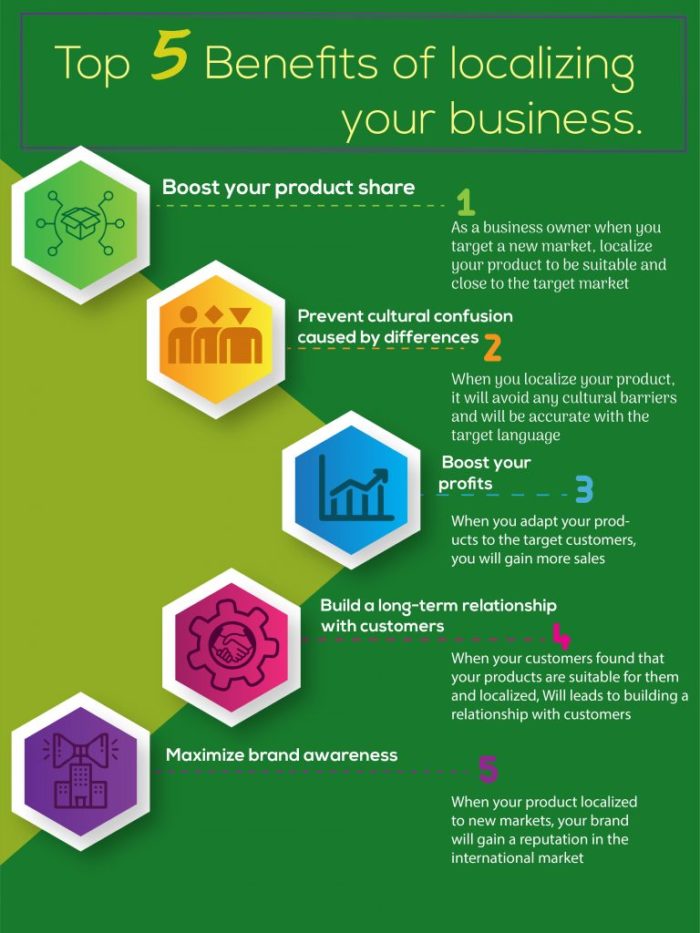 Top 5 Benefits of localizing your business.

Boost your product share

1

As a business owner when you target a new market, localize your product to be suitable and close to the target market

Prevent cultural confusion caused by differences

2

When you localize your product, it will avoid any cultural barriers and will be accurate with the target language

Boost your profits

3

When you adapt your products to the target customers, you will gain more sales

Build a long-term relationship with customers

4

When your customers found that your products are suitable for them and localized, Will leads to building a relationship with customers

Maximize brand awareness

5

When your product localized to new markets, your brand will gain a reputation in the international market