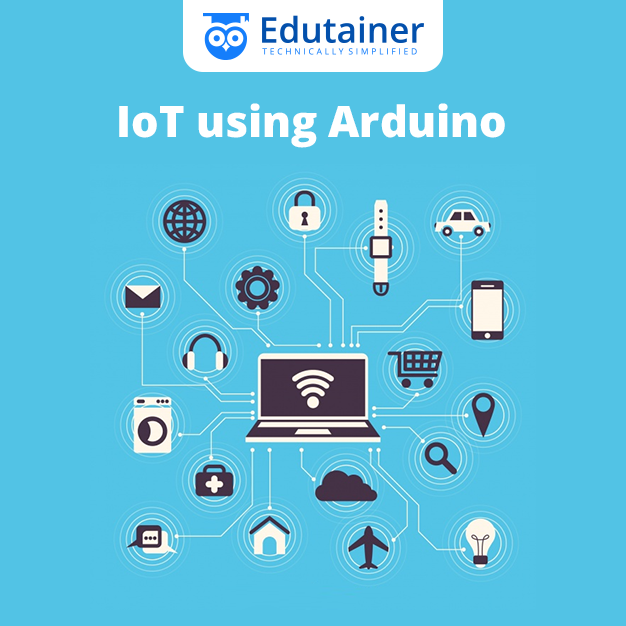 Edutainer
TECHNICALLY SIMPLIFIED

IoT using Arduino