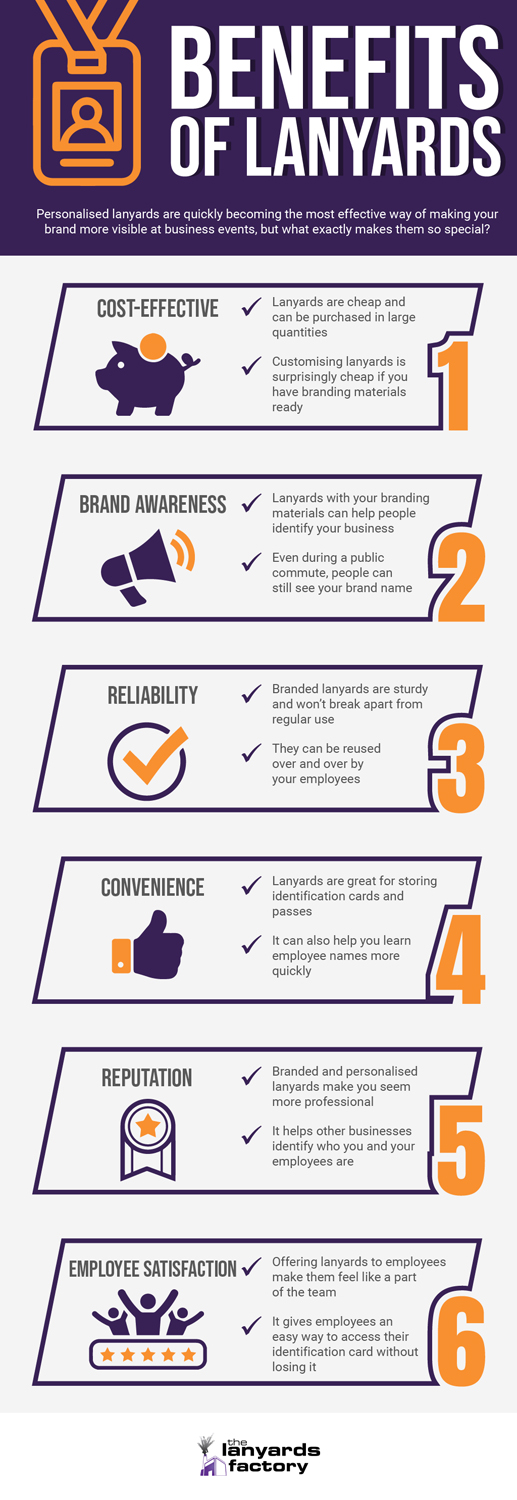 BENEFITS OF LANYARDS

Personalised lanyards are quickly becoming the most effective way of making your brand more visible at business events, but what exactly makes them so special?

COST-EFFECTIVE

Lanyards are cheap and can be purchased in large quantities

Customising lanyards is surprisingly cheap if you have branding materials ready

1

BRAND AWARENESS

Lanyards with your branding materials can help people identify your business

Even during a public commute, people can still see your brand name

2

RELIABILITY

Branded lanyards are sturdy and won't break apart from regular use

They can be reused over and over by your employees

3

CONVENIENCE

Lanyards are great for storing identification cards and passes

It can also help you learn employee names more quickly

4

REPUTATION

Branded and personalised lanyards make you seem more professional

It helps other businesses identify who you and your employees are

5

EMPLOYEE SATISFACTION

Offering lanyards to employees make them feel like a part of the team

It gives employees an easy way to access their identification card without losing it

6

the lanyards factory