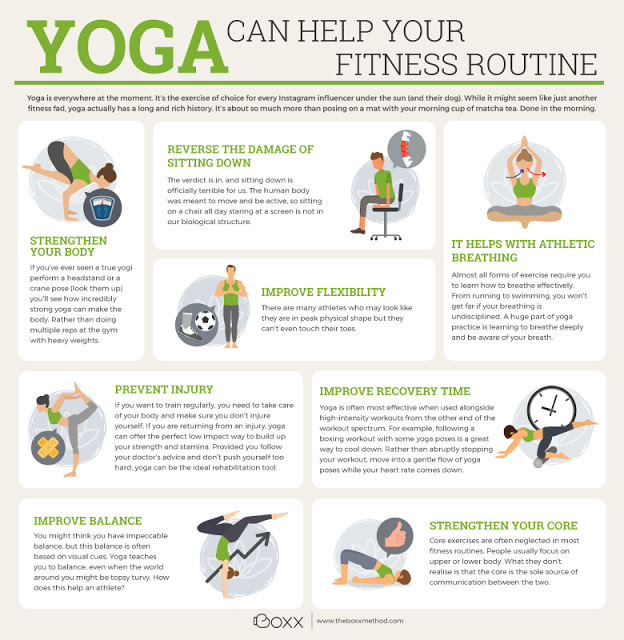 YOGA CAN HELP YOUR FITNESS ROUTINE

Yoga is everywhere at the moment. It's the exercise of choice for every Instagram influencer under the sun (and their dog). While it might seem like just another fitness fad, yoga actually has a long and rich history. It's about so much more than posing on a mat with your morning cup of matcha tea. Done in the morning.

STRENGTHEN YOUR BODY

If you've ever seen a true yogi perform a headstand or a crane pose (look them up) you'll see how incredibly strong yoga can make the body. Rather than doing multiple reps at the gym with heavy weights.

REVERSE THE DAMAGE OF SITTING DOWN

The verdict is in, and sitting down is officially terrible for us. The human body was meant to move and be active, so sitting on a chair all day staring at a screen is not in our biological structure.

IMPROVE FLEXIBILITY

There are many athletes who may look like they are in peak physical shape but they can't even touch their toes.

IT HELPS WITH ATHLETIC BREATHING

Almost all forms of exercise require you to learn how to breathe effectively. From running to swimming, you won't get far if your breathing is undisciplined. A huge part of yoga practice is learning to breathe deeply and be aware of your breath.

PREVENT INJURY

If you want to train regularly, you need to take care of your body and make sure you don't injure yourself. If you are returning from an injury, yoga can offer the perfect low impact way to build up your strength and stamina. Provided you follow your doctor's advice and don't push yourself too hard, yoga can be the ideal rehabilitation tool.

IMPROVE RECOVERY TIME

Yoga is often most effective when used alongside high-intensity workouts from the other end of the workout spectrum. For example, following a boxing workout with some yoga poses is a great way to cool down. Rather than abruptly stopping your workout, move into a gentle flow of yoga poses while your heart rate comes down.

IMPROVE BALANCE

You might think you have impeccable balance, but this balance is often based on visual cues. Yoga teaches you to balance, even when the world around you might be topsy turvy. How does this help an athlete?

STRENGTHEN YOUR CORE

Core exercises are often neglected in most fitness routines. People usually focus on upper or lower body. What they don't realise is that the core is the sole source of communication between the two.

BOXX | www.theboxxmethod.com