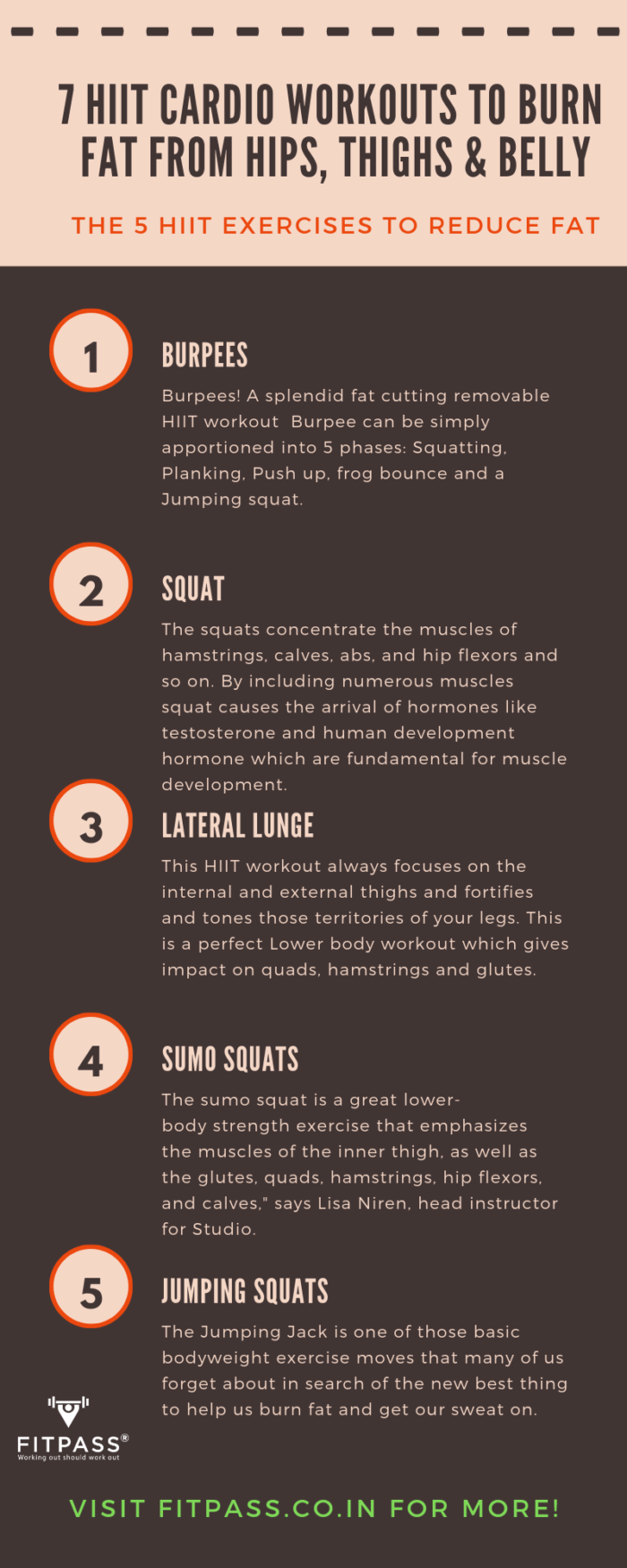 7 HIIT CARDIO WORKOUTS TO BURN FAT FROM HIPS, THIGHS & BELLY

THE 5 HIIT EXERCISES TO REDUCE FAT

1

BURPEES

Burpees! A splendid fat cutting removable HIIT workout Burpee can be simply apportioned into 5 phases: Squatting, Planking, Push up, frog bounce and a Jumping squat.

2

SQUAT

The squats concentrate the muscles of hamstrings, calves, abs, and hip flexors and so on. By including numerous muscles squat causes the arrival of hormones like testosterone and human development hormone which are fundamental for muscle development.

3

LATERAL LUNGE

This HIIT workout always focuses on the internal and external thighs and fortifies and tones those territories of your legs. This is a perfect Lower body workout which gives impact on quads, hamstrings and glutes.

4

SUMO SQUATS

The sumo squat is a great lower-body strength exercise that emphasizes the muscles of the inner thigh, as well as the glutes, quads, hamstrings, hip flexors, and calves," says Lisa Niren, head instructor for Studio.

5

JUMPING SQUATS

The Jumping Jack is one of those basic bodyweight exercise moves that many of us forget about in search of the new best thing to help us burn fat and get our sweat on.

FITPASS®
Working out should work out

VISIT FITPASS.CO.IN FOR MORE!