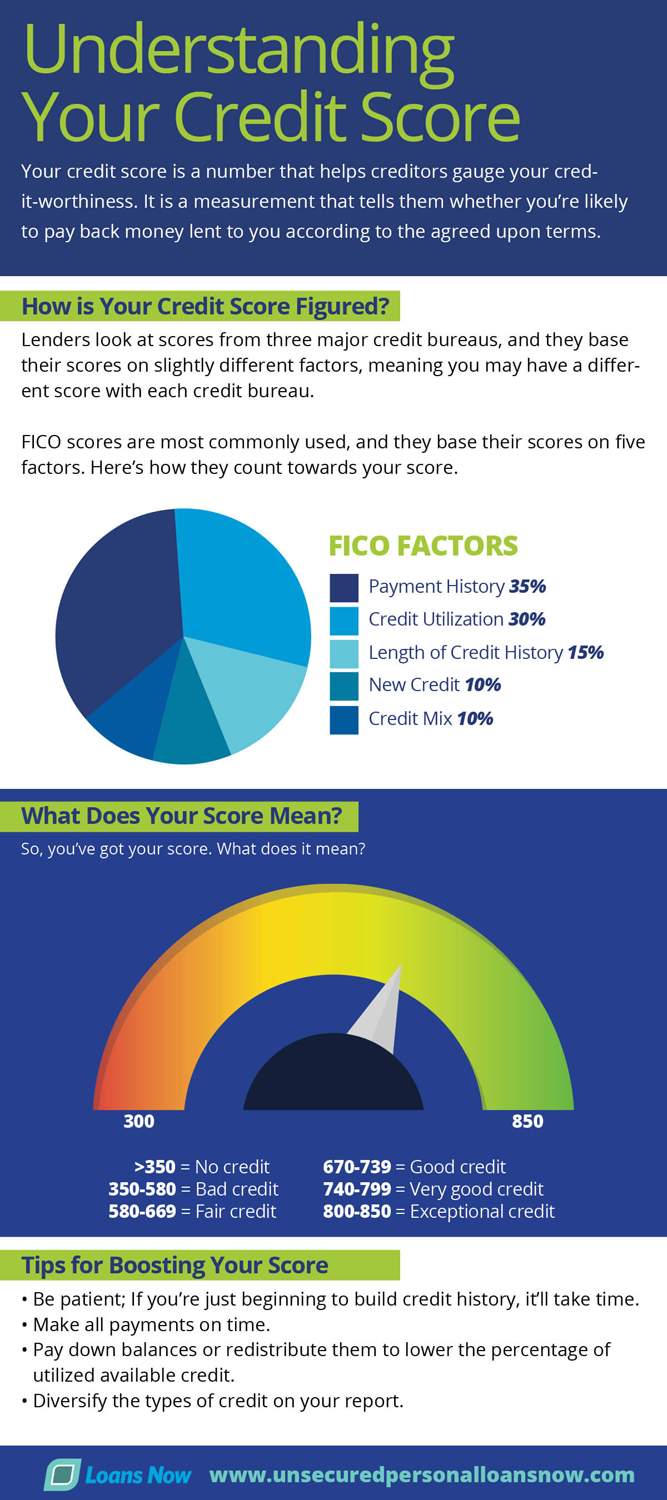 Understanding Your Credit Score

Your credit score is a number that helps creditors gauge your credit-worthiness. It is a measurement that tells them whether you're likely to pay back money lent to you according to the agreed upon terms.

How is Your Credit Score Figured?

Lenders look at scores from three major credit bureaus, and they base their scores on slightly different factors, meaning you may have a different score with each credit bureau.

FICO scores are most commonly used, and they base their scores on five factors. Here's how they count towards your score.

FICO FACTORS

Payment History 35%
Credit Utilization 30%
Length of Credit History 15%
New Credit 10%
Credit Mix 10%

What Does Your Score Mean?

So, you've got your score. What does it mean?

300
850

>350 = No credit
350-580 = Bad credit
580-669 = Fair credit
670-739 = Good credit
740-799 = Very good credit
800-850 = Exceptional credit

Tips for Boosting Your Score

• Be patient; If you're just beginning to build credit history, it'll take time.
• Make all payments on time.
• Pay down balances or redistribute them to lower the percentage of utilized available credit.
• Diversify the types of credit on your report.

Loans Now www.unsecuredpersonalloansnow.com