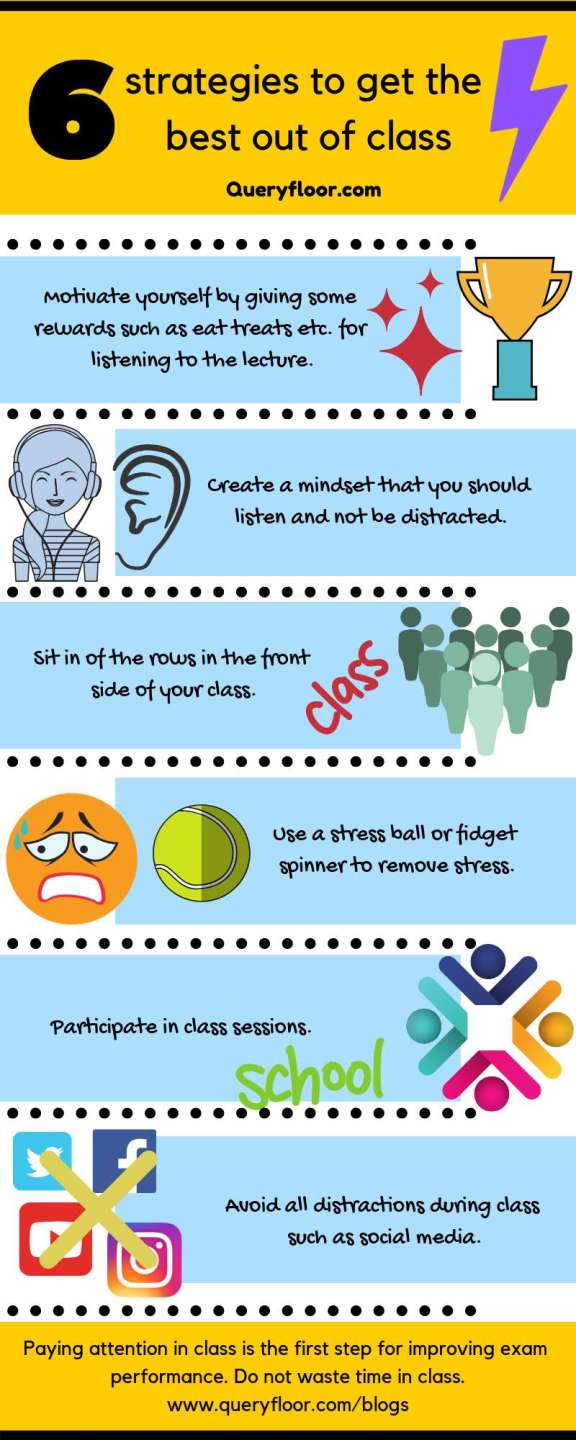 6 strategies to get the best out of class

Queryfloor.com

Motivate yourself by giving some rewards such as eat treats etc. for listening to the lecture.

Create a mindset that you should listen and not be distracted.

Sit in of the rows in the front side of your class.

class

Use a stress ball or fidget spinner to remove stress.

Participate in class sessions.

school

Avoid all distractions during class such as social media.

Paying attention in class is the first step for improving exam performance. Do not waste time in class.
www.queryfloor.com/blogs