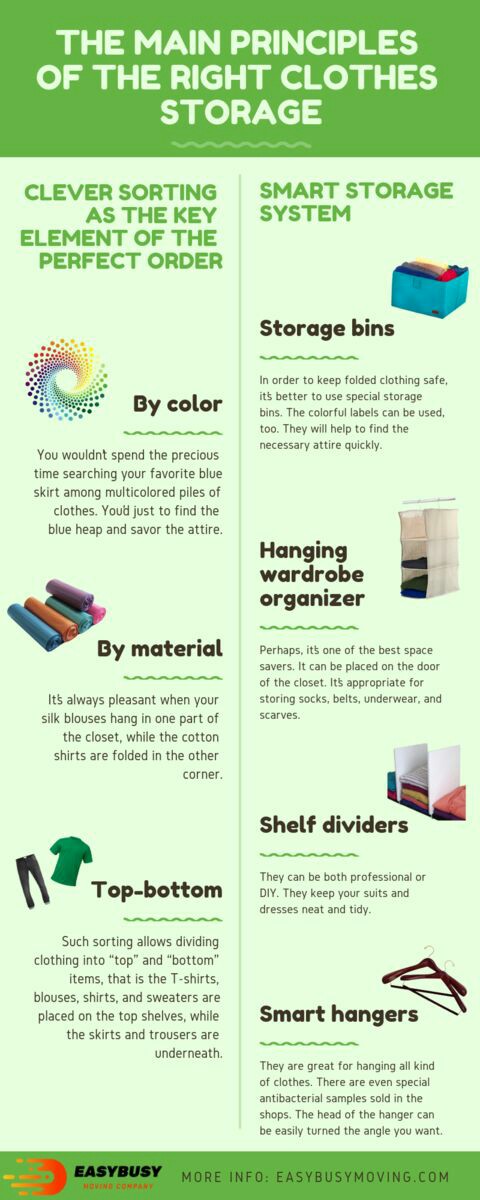 THE MAIN PRINCIPLES OF THE RIGHT CLOTHES STORAGE

CLEVER SORTING AS THE KEY ELEMENT OF THE PERFECT ORDER

By color

You wouldn't spend the precious time searching your favorite blue skirt among multicolored piles of clothes. You'd just to find the blue heap and savor the attire.

By material

It's always pleasant when your silk blouses hang in one part of the closet, while the cotton shirts are folded in the other corner.

Top-bottom

Such sorting allows dividing clothing into "top" and "bottom" items, that is the T-shirts, blouses, shirts, and sweaters are placed on the top shelves, while the skirts and trousers are underneath.

SMART STORAGE SYSTEM

Storage bins

In order to keep folded clothing safe, it's better to use special storage bins. The colorful labels can be used, too. They will help to find the necessary attire quickly.

Hanging wardrobe organizer

Perhaps, it's one of the best space savers. It can be placed on the door of the closet. It's appropriate for storing socks, belts, underwear, and scarves.

Shelf dividers

They can be both professional or DIY. They keep your suits and dresses neat and tidy.

Smart hangers

They are great for hanging all kind of clothes. There are even special antibacterial samples sold in the shops. The head of the hanger can be easily turned the angle you want.

EASYBUSY MOVING COMPANY

MORE INFO: EASYBUSYMOVING.COM