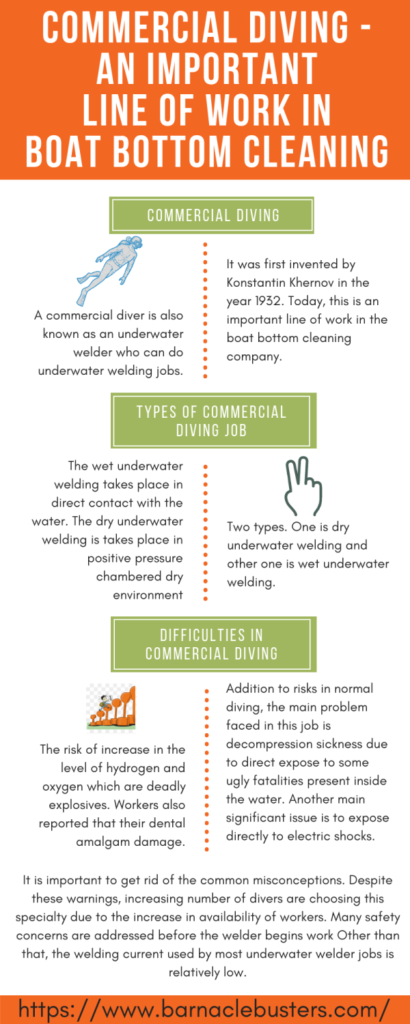 COMMERCIAL DIVING - AN IMPORTANT LINE OF WORK IN BOAT BOTTOM CLEANING

COMMERCIAL DIVING

A commercial diver is also known as an underwater welder who can do underwater welding jobs.

It was first invented by Konstantin Khernov in the year 1932. Today, this is an important line of work in the boat bottom cleaning company.

TYPES OF COMMERCIAL DIVING JOB

The wet underwater welding takes place in direct contact with the water. The dry underwater welding is takes place in positive pressure chambered dry environment

Two types. One is dry underwater welding and other one is wet underwater welding.

DIFFICULTIES IN COMMERCIAL DIVING

The risk of increase in the level of hydrogen and oxygen which are deadly explosives. Workers also reported that their dental amalgam damage.

Addition to risks in normal diving, the main problem faced in this job is decompression sickness due to direct expose to some ugly fatalities present inside the water. Another main significant issue is to expose directly to electric shocks.

It is important to get rid of the common misconceptions. Despite these warnings, increasing number of divers are choosing this specialty due to the increase in availability of workers. Many safety concerns are addressed before the welder begins work Other than that, the welding current used by most underwater welder jobs is relatively low.

https://www.barnaclebusters.com/