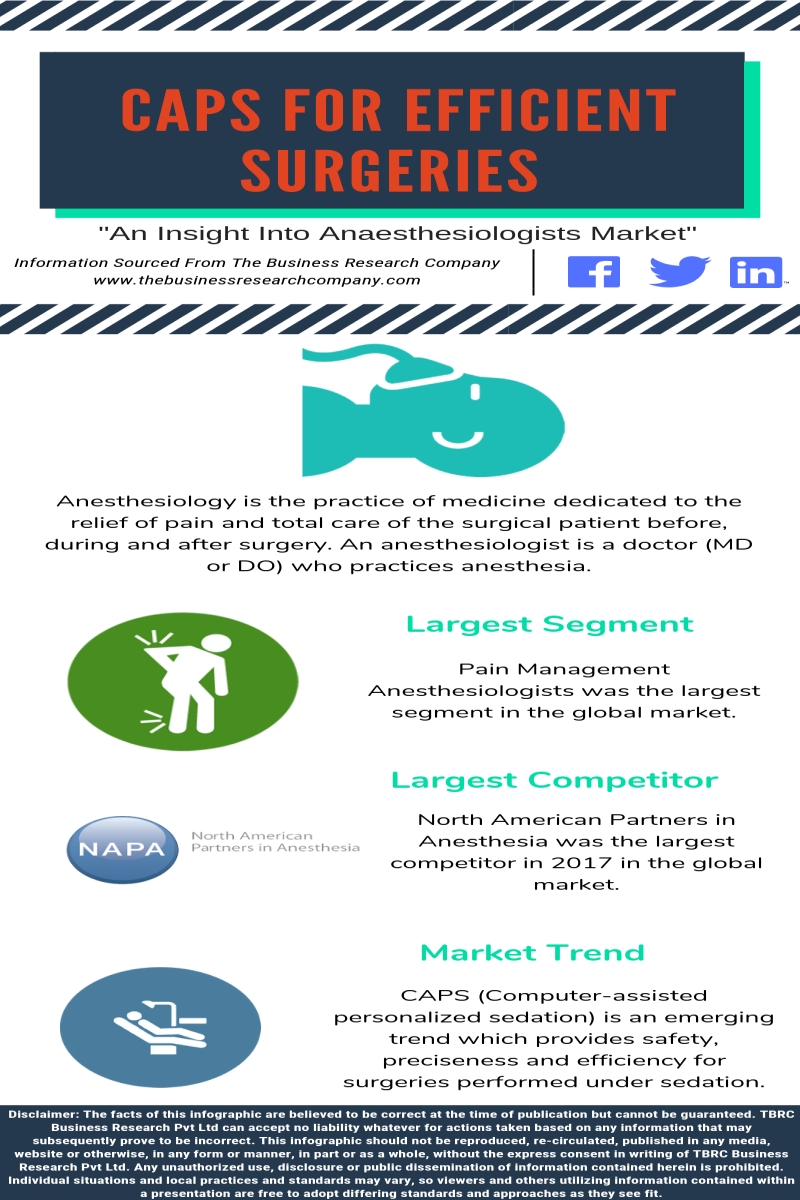 CAPS FOR EFFICIENT SURGERIES

"An Insight Into Anaesthesiologists Market"

Information Sourced From The Business Research Company
www.thebusinessresearchcompany.com

f in

Anesthesiology is the practice of medicine dedicated to the relief of pain and total care of the surgical patient before, during and after surgery. An anesthesiologist is a doctor (MD or DO) who practices anesthesia.

Largest Segment

Pain Management Anesthesiologists was the largest segment in the global market.

Largest Competitor

NAPA North American Partners in Anesthesia

North American Partners in Anesthesia was the largest competitor in 2017 in the global market.

Market Trend

CAPS (Computer-assisted personalized sedation) is an emerging trend which provides safety, preciseness and efficiency for surgeries performed under sedation.

Disclaimer: The facts of this infographic are believed to be correct at the time of publication but cannot be guaranteed. TBRC Business Research Pvt Ltd can accept no liability whatever for actions taken based on any information that may subsequently prove to be incorrect. This infographic should not be reproduced, re-circulated, published in any media, website or otherwise, in any form or manner, in part or as a whole, without the express consent in writing of TBRC Business Research Pvt Ltd. Any unauthorized use, disclosure or public dissemination of information contained herein is prohibited. Individual situations and local practices and standards may vary, so viewers and others utilizing information contained within a presentation are free to adopt differing standards and approaches as they see fit.