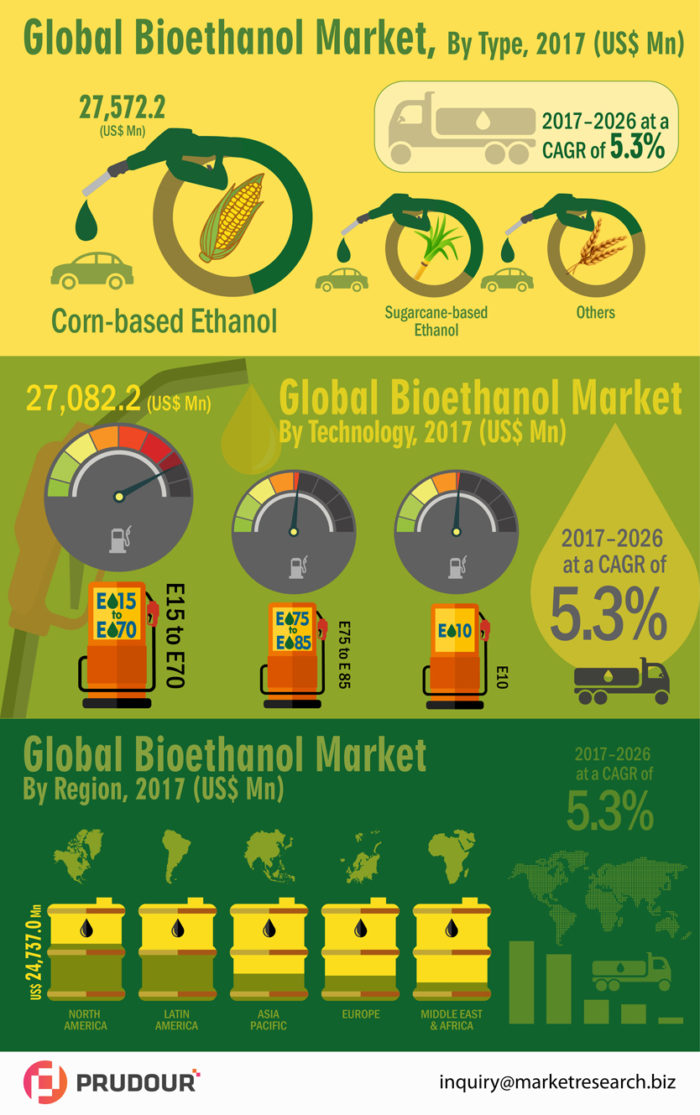 Global Bioethanol Market, By Type, 2017 (US$ Mn)

27,572.2 (US$ Mn)

2017–2026 at a CAGR of 5.3%

Corn-based Ethanol

Sugarcane-based Ethanol

Others

27,082.2 (US$ Mn)

Global Bioethanol Market By Technology, 2017 (US$ Mn)

E15 to E70

E15 to E70

E75 to E85

E75 to E 85

E10

E10

2017–2026 at a CAGR of 5.3%

Global Bioethanol Market By Region, 2017 (US$ Mn)

2017–2026 at a CAGR of 5.3%

US$ 24,737.0 Mn

NORTH AMERICA

LATIN AMERICA

ASIA PACIFIC

EUROPE

MIDDLE EAST & AFRICA

PRUDOUR

inquiry@marketresearch.biz