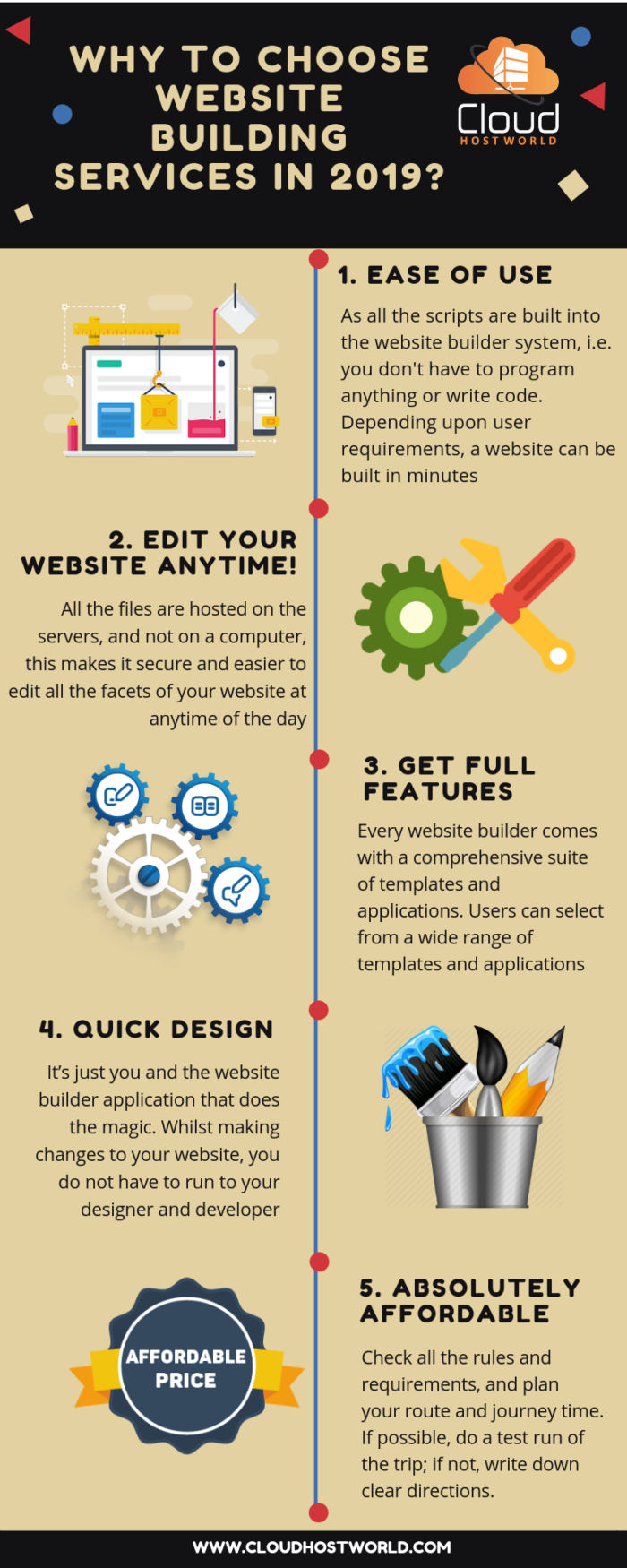 WHY TO CHOOSE WEBSITE BUILDING SERVICES IN 2019?

Cloud
HOST WORLD

1. EASE OF USE

As all the scripts are built into the website builder system, i.e. you don't have to program anything or write code. Depending upon user requirements, a website can be built in minutes

2. EDIT YOUR WEBSITE ANYTIME!

All the files are hosted on the servers, and not on a computer, this makes it secure and easier to edit all the facets of your website at anytime of the day

3. GET FULL FEATURES

Every website builder comes with a comprehensive suite of templates and applications. Users can select from a wide range of templates and applications

4. QUICK DESIGN

It's just you and the website builder application that does the magic. Whilst making changes to your website, you do not have to run to your designer and developer

AFFORDABLE PRICE

5. ABSOLUTELY AFFORDABLE

Check all the rules and requirements, and plan your route and journey time. If possible, do a test run of the trip; if not, write down clear directions.

WWW.CLOUDHOSTWORLD.COM