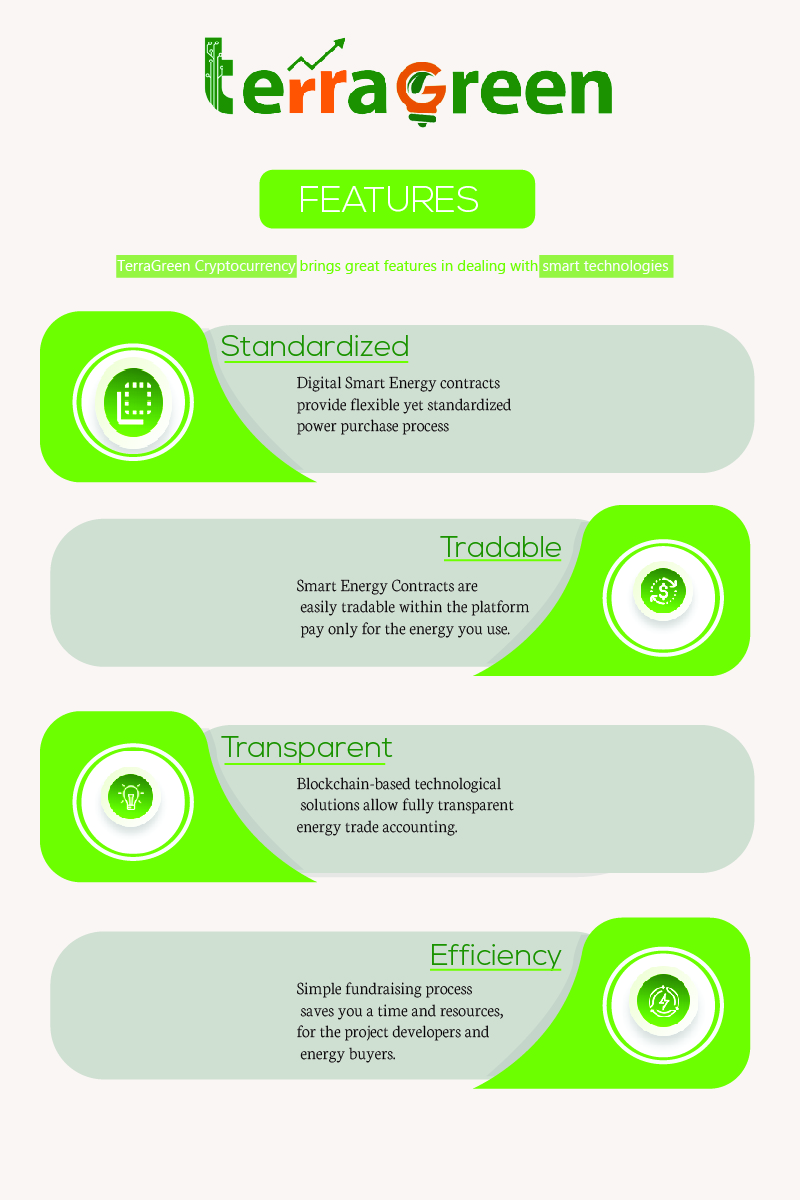 terraGreen

FEATURES

TerraGreen Cryptocurrency brings great features in dealing with smart technologies

Standardized

Digital Smart Energy contracts provide flexible yet standardized power purchase process

Tradable

Smart Energy Contracts are easily tradable within the platform pay only for the energy you use.

Transparent

Blockchain-based technological solutions allow fully transparent energy trade accounting.

Efficiency

Simple fundraising process saves you a time and resources, for the project developers and energy buyers.