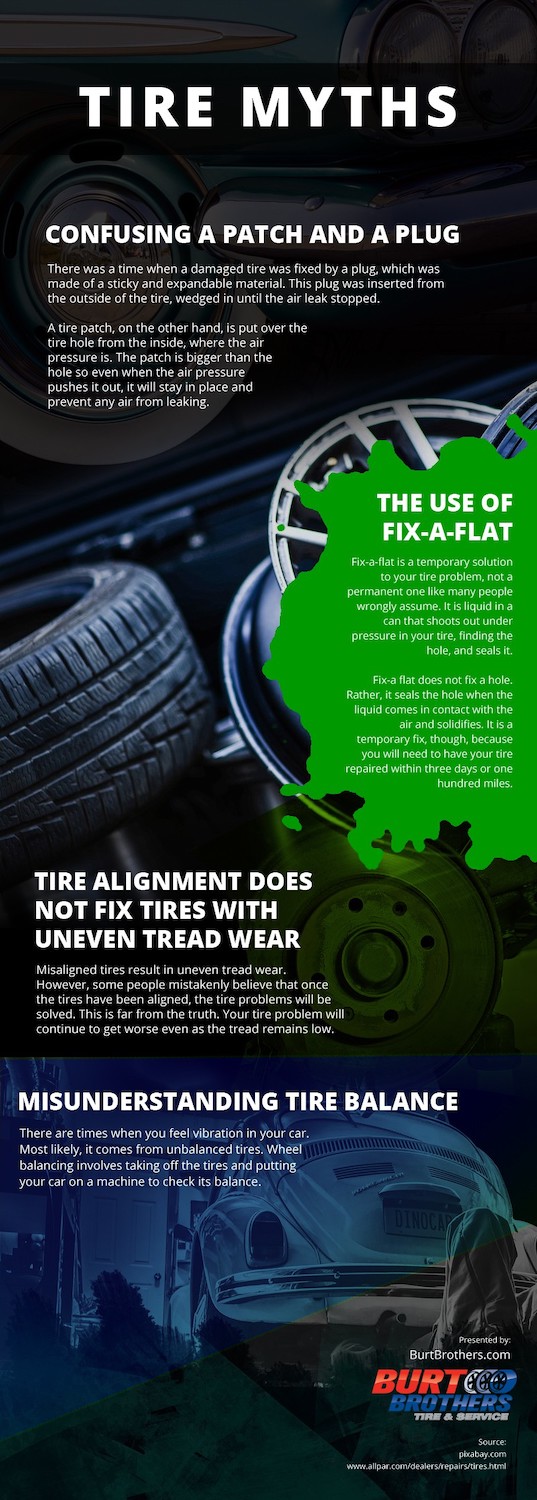 TIRE MYTHS

CONFUSING A PATCH AND A PLUG

There was a time when a damaged tire was fixed by a plug, which was made of a sticky and expandable material. This plug was inserted from the outside of the tire, wedged in until the air leak stopped.

A tire patch, on the other hand, is put over the tire hole from the inside, where the air pressure is. The patch is bigger than the hole so even when the air pressure pushes it out, it will stay in place and prevent any air from leaking.

THE USE OF FIX-A-FLAT

Fix-a-flat is a temporary solution to your tire problem, not a permanent one like many people wrongly assume. It is liquid in a can that shoots out under pressure in your tire, finding the hole, and seals it.

Fix-a flat does not fix a hole. Rather, it seals the hole when the liquid comes in contact with the air and solidifies. It is a temporary fix, though, because you will need to have your tire repaired within three days or one hundred miles.

TIRE ALIGNMENT DOES NOT FIX TIRES WITH UNEVEN TREAD WEAR

Misaligned tires result in uneven tread wear. However, some people mistakenly believe that once the tires have been aligned, the tire problems will be solved. This is far from the truth. Your tire problem will continue to get worse even as the tread remains low.

MISUNDERSTANDING TIRE BALANCE

There are times when you feel vibration in your car. Most likely, it comes from unbalanced tires. Wheel balancing involves taking off the tires and putting your car on a machine to check its balance.

DINOCAR

Presented by:
BurtBrothers.com
BURT BROTHERS TIRE & SERVICE

Source:
pixabay.com
www.allpar.com/dealers/repairs/tires.html