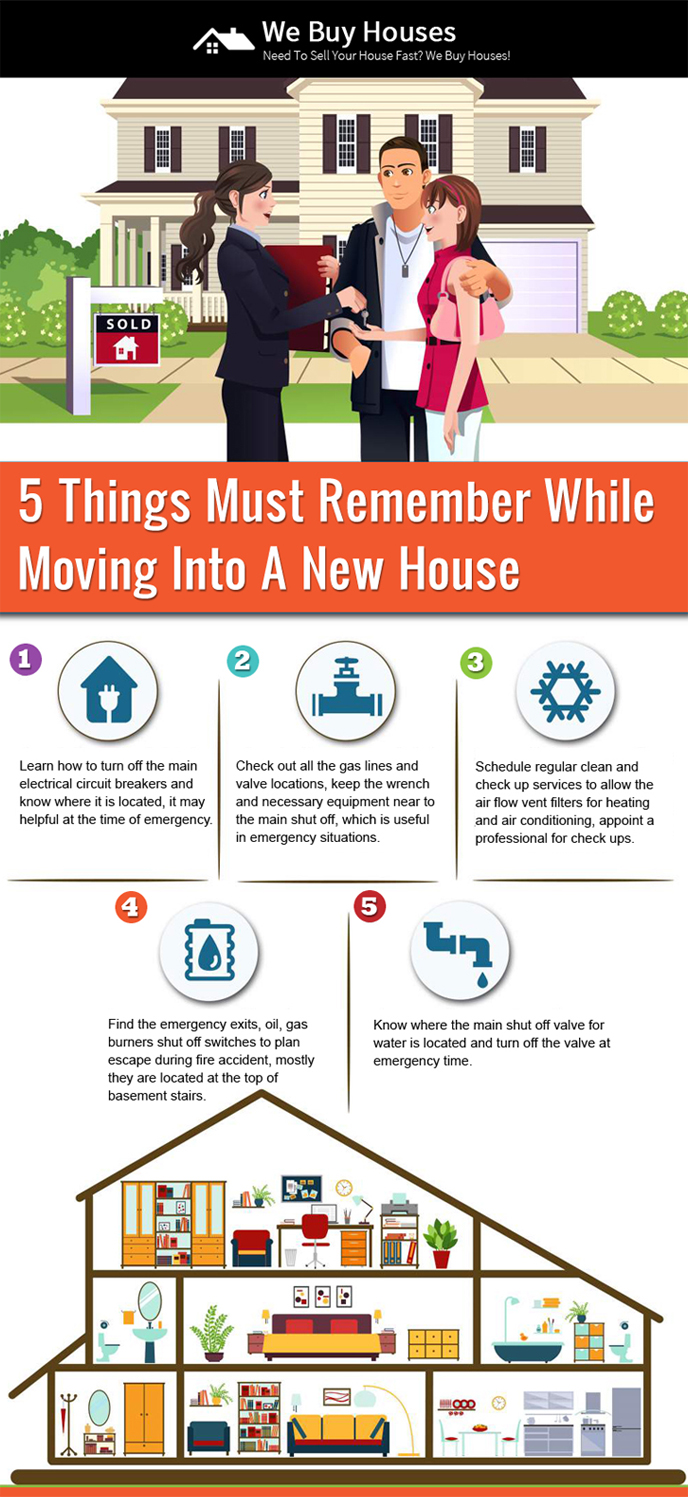 We Buy Houses
Need To Sell Your House Fast? We Buy Houses!

SOLD

5 Things Must Remember While Moving Into A New House

1
Learn how to turn off the main electrical circuit breakers and know where it is located, it may helpful at the time of emergency.

2
Check out all the gas lines and valve locations, keep the wrench and necessary equipment near to the main shut off, which is useful in emergency situations.

3
Schedule regular clean and check up services to allow the air flow vent filters for heating and air conditioning, appoint a professional for check ups.

4
Find the emergency exits, oil, gas burners shut off switches to plan escape during fire accident, mostly they are located at the top of basement stairs.

5
Know where the main shut off valve for water is located and turn off the valve at emergency time.