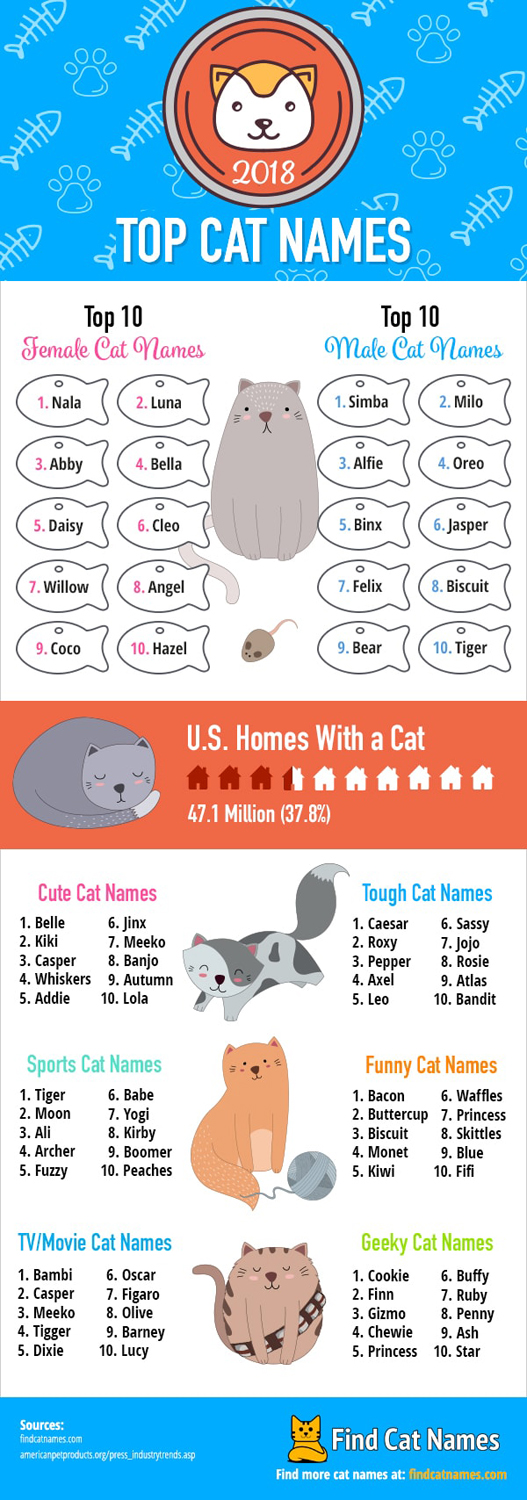 2018

TOP CAT NAMES

Top 10
Female Cat Names

1. Nala
2. Luna
3. Abby
4. Bella
5. Daisy
6. Cleo
7. Willow
8. Angel
9. Coco
10. Hazel

Top 10
Male Cat Names

1. Simba
2. Milo
3. Alfie
4. Oreo
5. Binx
6. Jasper
7. Felix
8. Biscuit
9. Bear
10. Tiger

U.S. Homes With a Cat
47.1 Million (37.8%)

Cute Cat Names
1. Belle
2. Kiki
3. Casper
4. Whiskers
5. Addie
6. Jinx
7. Meeko
8. Banjo
9. Autumn
10. Lola

Tough Cat Names
1. Caesar
2. Roxy
3. Pepper
4. Axel
5. Leo
6. Sassy
7. Jojo
8. Rosie
9. Atlas
10. Bandit

Sports Cat Names
1. Tiger
2. Moon
3. Ali
4. Archer
5. Fuzzy
6. Babe
7. Yogi
8. Kirby
9. Boomer
10. Peaches

Funny Cat Names
1. Bacon
2. Buttercup
3. Biscuit
4. Monet
5. Kiwi
6. Waffles
7. Princess
8. Skittles
9. Blue
10. Fifi

TV/Movie Cat Names
1. Bambi
2. Casper
3. Meeko
4. Tigger
5. Dixie
6. Oscar
7. Figaro
8. Olive
9. Barney
10. Lucy

Geeky Cat Names
1. Cookie
2. Finn
3. Gizmo
4. Chewie
5. Princess
6. Buffy
7. Ruby
8. Penny
9. Ash
10. Star

Sources:
findcatnames.com
americanpetproducts.org/press_industrytrends.asp

Find Cat Names
Find more cat names at: findcatnames.com