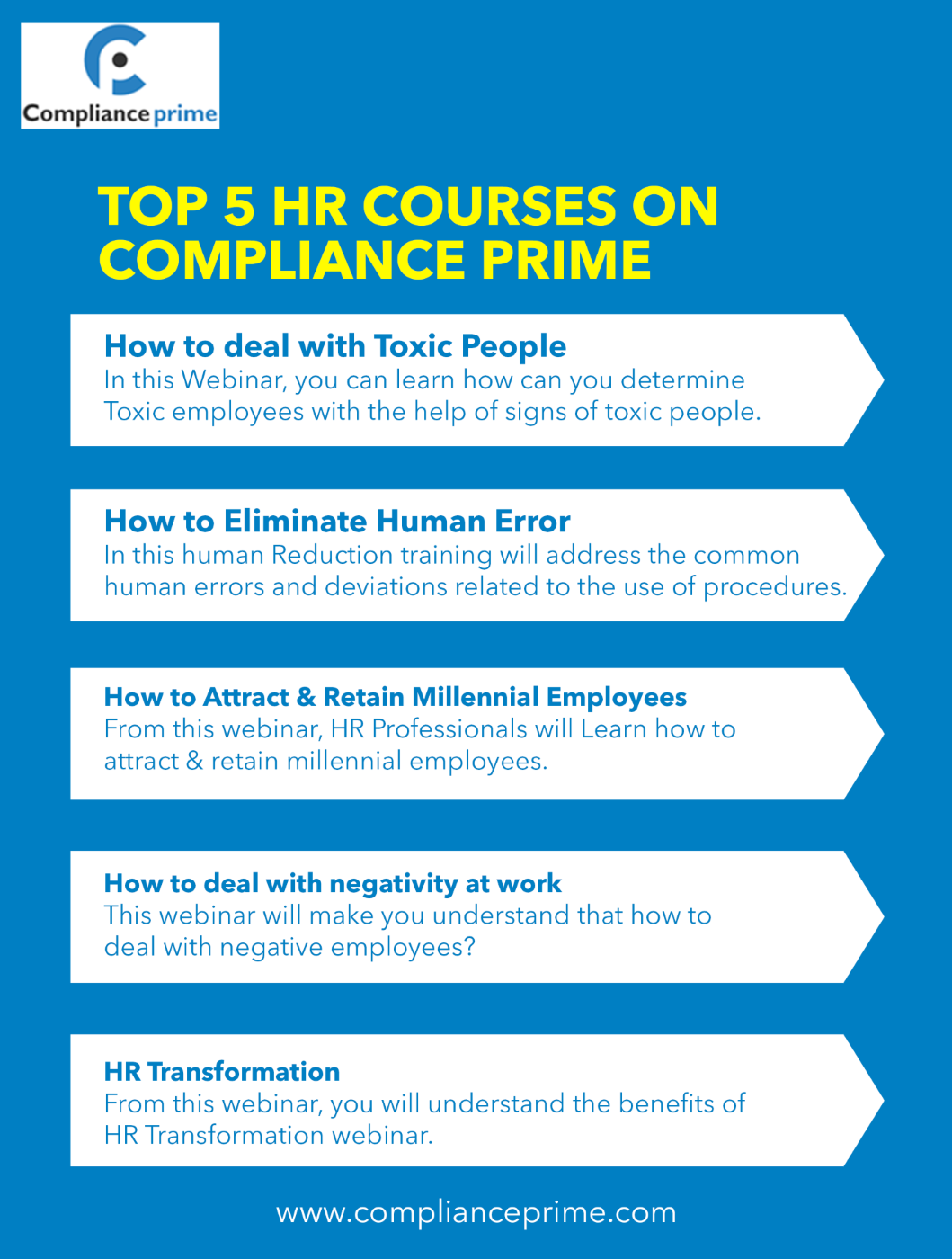 Compliance prime

TOP 5 HR COURSES ON COMPLIANCE PRIME

How to deal with Toxic People
In this Webinar, you can learn how can you determine Toxic employees with the help of signs of toxic people.

How to Eliminate Human Error
In this human Reduction training will address the common human errors and deviations related to the use of procedures.

How to Attract & Retain Millennial Employees
From this webinar, HR Professionals will Learn how to attract & retain millennial employees.

How to deal with negativity at work
This webinar will make you understand that how to deal with negative employees?

HR Transformation
From this webinar, you will understand the benefits of HR Transformation webinar.

www.complianceprime.com