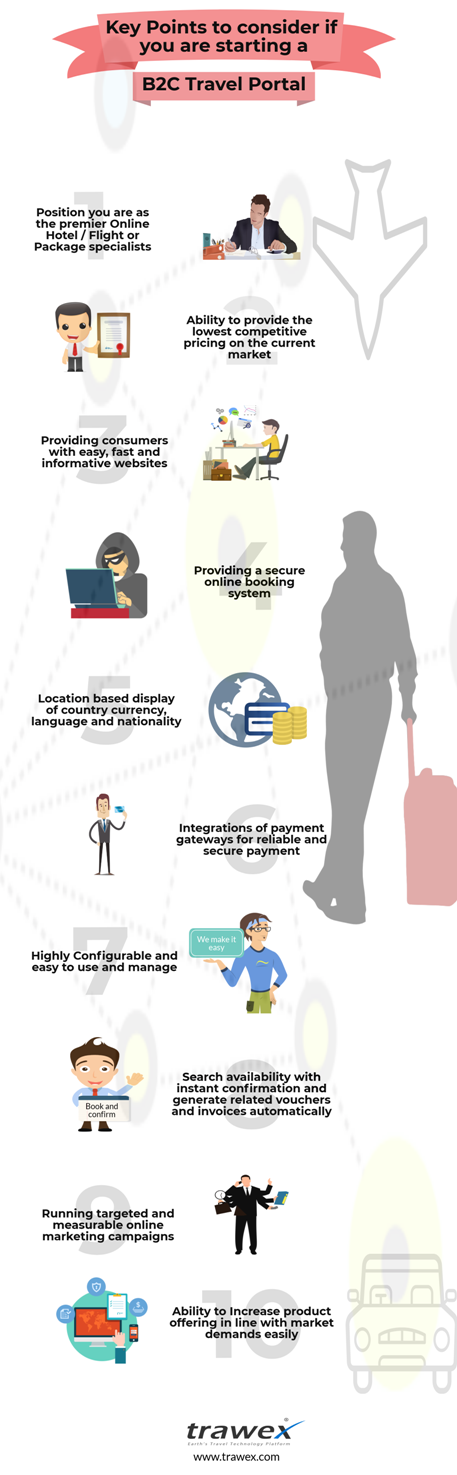 Key Points to consider if you are starting a

B2C Travel Portal

1

Position you are as the premier Online Hotel / Flight or Package specialists

2

Ability to provide the lowest competitive pricing on the current market

3

Providing consumers with easy, fast and informative websites

4

Providing a secure online booking system

5

Location based display of country currency, language and nationality

6

Integrations of payment gateways for reliable and secure payment

7

Highly Configurable and easy to use and manage

We make it easy

8

Search availability with instant confirmation and generate related vouchers and invoices automatically

Book and confirm

9

Running targeted and measurable online marketing campaigns

10

Ability to Increase product offering in line with market demands easily

trawex
Earth's Travel Technology Platform
www.trawex.com