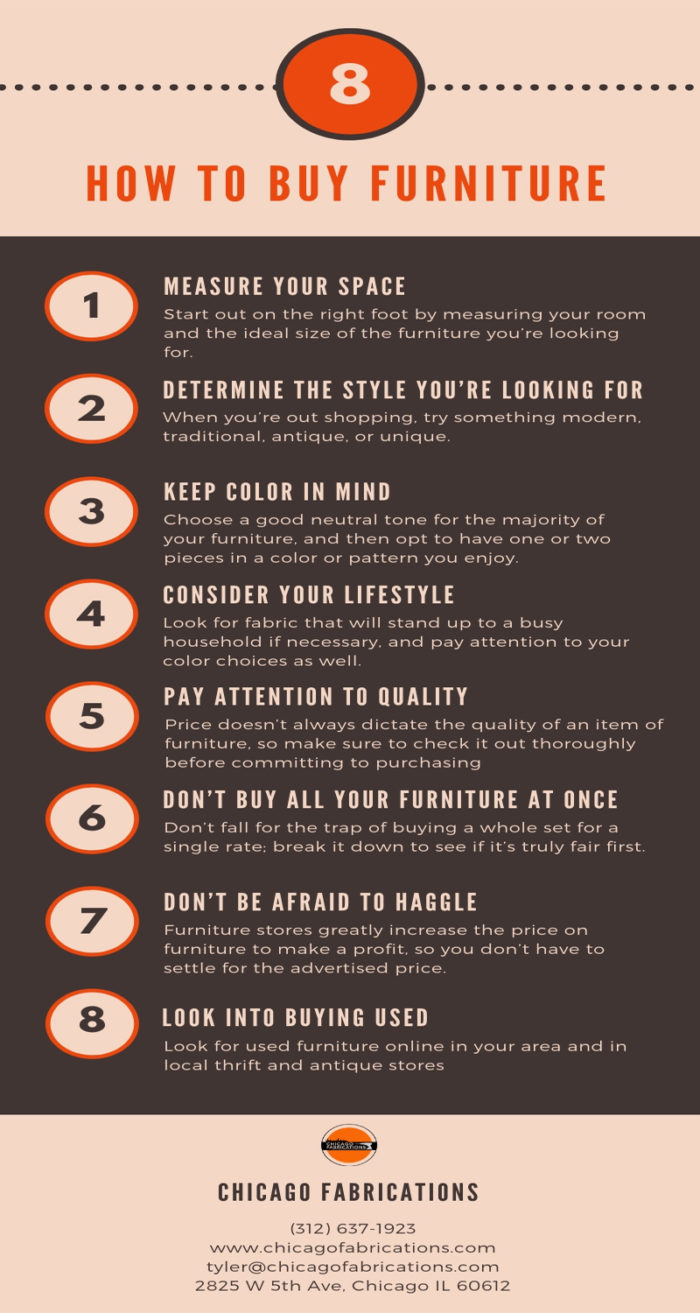 8

HOW TO BUY FURNITURE

1

MEASURE YOUR SPACE

Start out on the right foot by measuring your room and the ideal size of the furniture you're looking for.

2

DETERMINE THE STYLE YOU'RE LOOKING FOR

When you're out shopping, try something modern, traditional, antique, or unique.

3

KEEP COLOR IN MIND

Choose a good neutral tone for the majority of your furniture, and then opt to have one or two pieces in a color or pattern you enjoy.

4

CONSIDER YOUR LIFESTYLE

Look for fabric that will stand up to a busy household if necessary, and pay attention to your color choices as well.

5

PAY ATTENTION TO QUALITY

Price doesn't always dictate the quality of an item of furniture, so make sure to check it out thoroughly before committing to purchasing

6

DON'T BUY ALL YOUR FURNITURE AT ONCE

Don't fall for the trap of buying a whole set for a single rate; break it down to see if it's truly fair first.

7

DON'T BE AFRAID TO HAGGLE

Furniture stores greatly increase the price on furniture to make a profit, so you don't have to settle for the advertised price.

8

LOOK INTO BUYING USED

Look for used furniture online in your area and in local thrift and antique stores

CHICAGO FABRICATIONS

CHICAGO FABRICATIONS

(312) 637-1923
www.chicagofabrications.com
tyler@chicagofabrications.com
2825 W 5th Ave, Chicago IL 60612