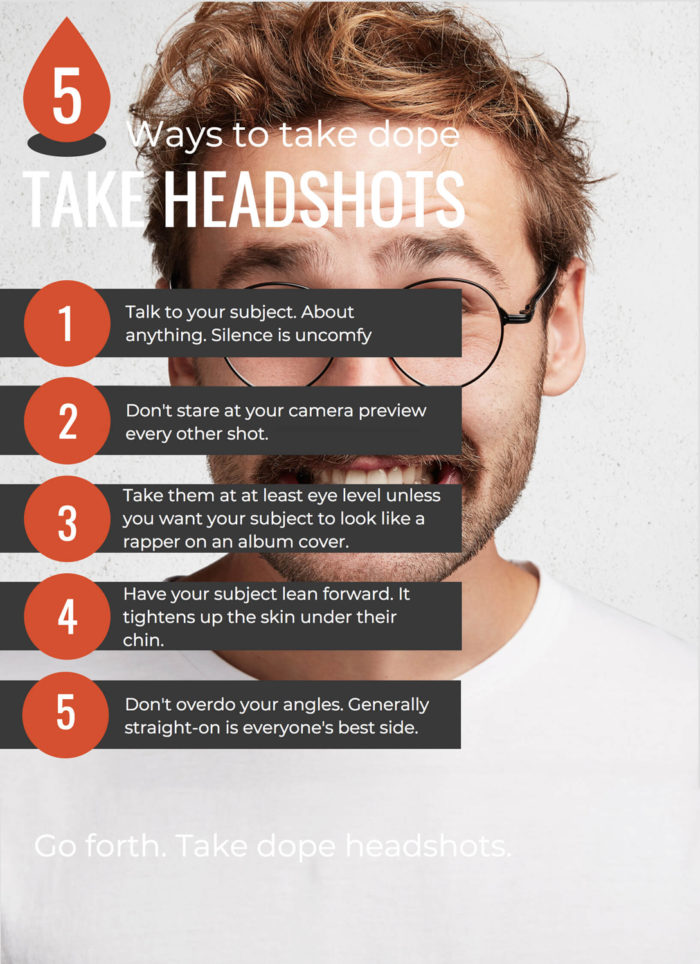 5

Ways to take dope

TAKE HEADSHOTS

1 Talk to your subject. About anything. Silence is uncomfy

2 Don't stare at your camera preview every other shot.

3 Take them at at least eye level unless you want your subject to look like a rapper on an album cover.

4 Have your subject lean forward. It tightens up the skin under their chin.

5 Don't overdo your angles. Generally straight-on is everyone's best side.

Go forth. Take dope headshots.