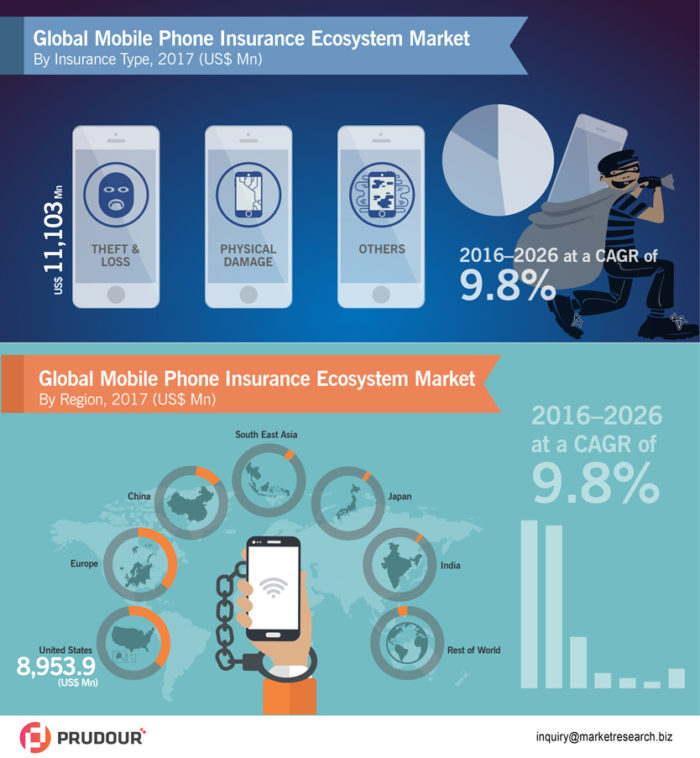 Global Mobile Phone Insurance Ecosystem Market
By Insurance Type, 2017 (US$ Mn)

US$ 11,103 Mn

THEFT & LOSS

PHYSICAL DAMAGE

OTHERS

2016–2026 at a CAGR of
9.8%

Global Mobile Phone Insurance Ecosystem Market
By Region, 2017 (US$ Mn)

South East Asia

China

Japan

Europe

India

United States
8,953.9
(US$ Mn)

Rest of World

2016–2026
at a CAGR of
9.8%

PRUDOUR

inquiry@marketresearch.biz