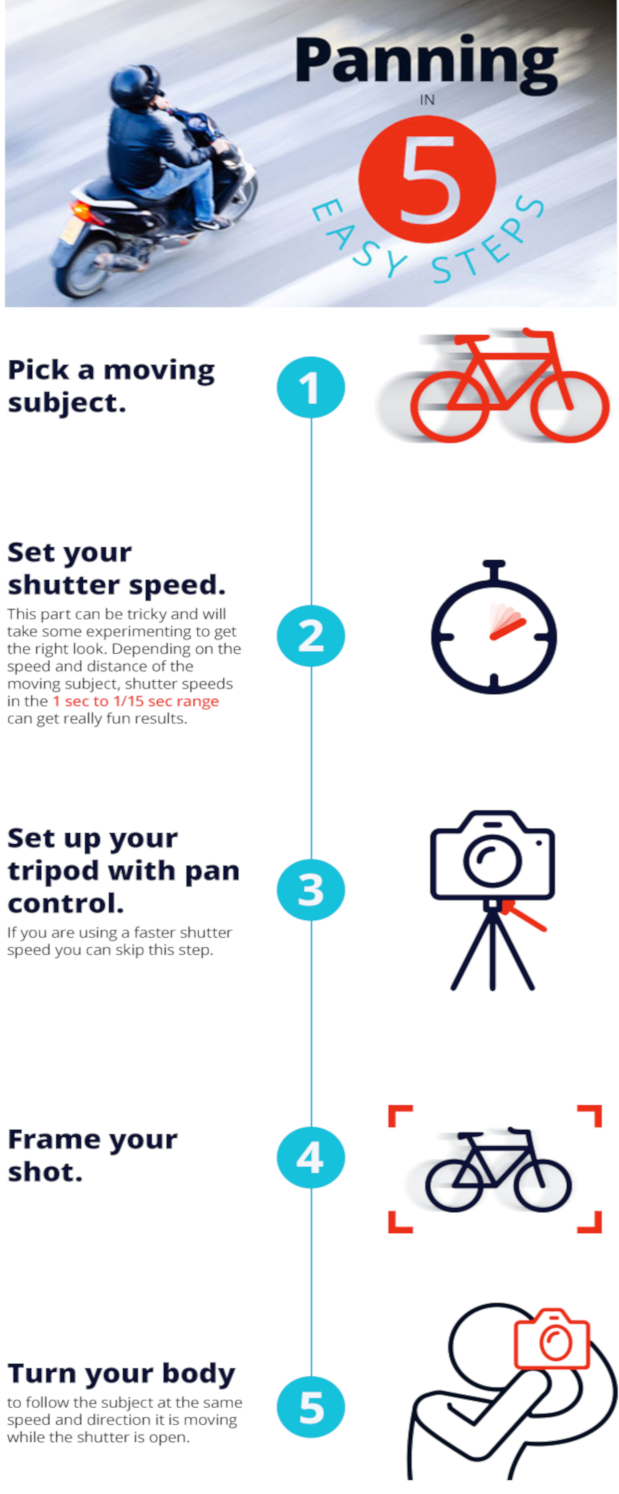 Panning

IN

5

EASY STEPS

Pick a moving subject.

1

Set your shutter speed.

This part can be tricky and will take some experimenting to get the right look. Depending on the speed and distance of the moving subject, shutter speeds in the 1 sec to 1/15 sec range can get really fun results.

2

Set up your tripod with pan control.

If you are using a faster shutter speed you can skip this step.

3

Frame your shot.

4

Turn your body

to follow the subject at the same speed and direction it is moving while the shutter is open.

5