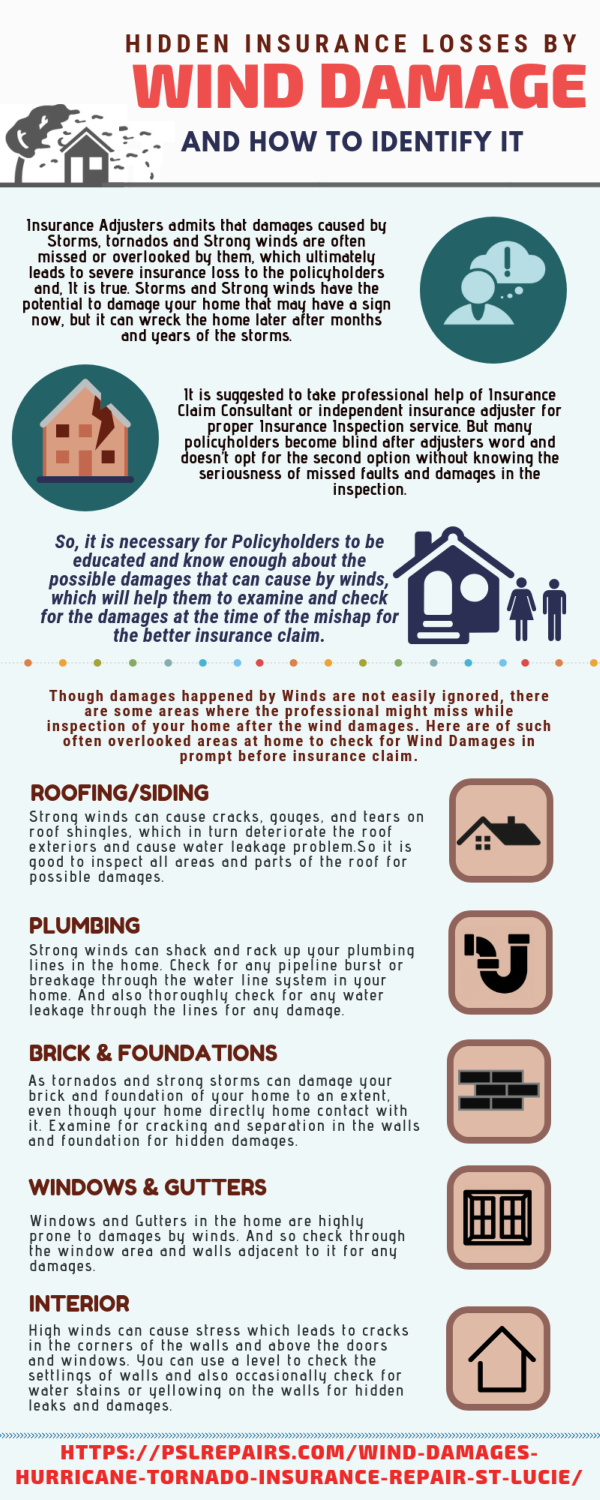 HIDDEN INSURANCE LOSSES BY
WIND DAMAGE
AND HOW TO IDENTIFY IT

Insurance Adjusters admits that damages caused by Storms, tornados and Strong winds are often missed or overlooked by them, which ultimately leads to severe insurance loss to the policyholders and, It is true. Storms and Strong winds have the potential to damage your home that may have a sign now, but it can wreck the home later after months and years of the storms.

It is suggested to take professional help of Insurance Claim Consultant or independent insurance adjuster for proper Insurance Inspection service. But many policyholders become blind after adjusters word and doesn't opt for the second option without knowing the seriousness of missed faults and damages in the inspection.

So, it is necessary for Policyholders to be educated and know enough about the possible damages that can cause by winds, which will help them to examine and check for the damages at the time of the mishap for the better insurance claim.

Though damages happened by Winds are not easily ignored, there are some areas where the professional might miss while inspection of your home after the wind damages. Here are of such often overlooked areas at home to check for Wind Damages in prompt before insurance claim.

ROOFING/SIDING
Strong winds can cause cracks, gouges, and tears on roof shingles, which in turn deteriorate the roof exteriors and cause water leakage problem.So it is good to inspect all areas and parts of the roof for possible damages.

PLUMBING
Strong winds can shack and rack up your plumbing lines in the home. Check for any pipeline burst or breakage through the water line system in your home. And also thoroughly check for any water leakage through the lines for any damage.

BRICK & FOUNDATIONS
As tornados and strong storms can damage your brick and foundation of your home to an extent, even though your home directly home contact with it. Examine for cracking and separation in the walls and foundation for hidden damages.

WINDOWS & GUTTERS
Windows and Gutters in the home are highly prone to damages by winds. And so check through the window area and walls adjacent to it for any damages.

INTERIOR
High winds can cause stress which leads to cracks in the corners of the walls and above the doors and windows. You can use a level to check the settlings of walls and also occasionally check for water stains or yellowing on the walls for hidden leaks and damages.

HTTPS://PSLREPAIRS.COM/WIND-DAMAGES-HURRICANE-TORNADO-INSURANCE-REPAIR-ST-LUCIE/